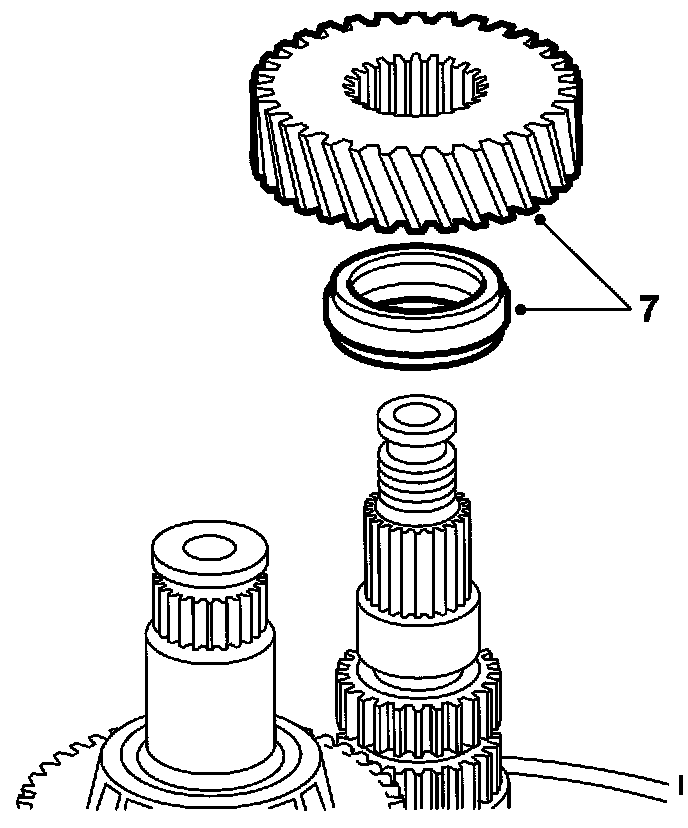 7