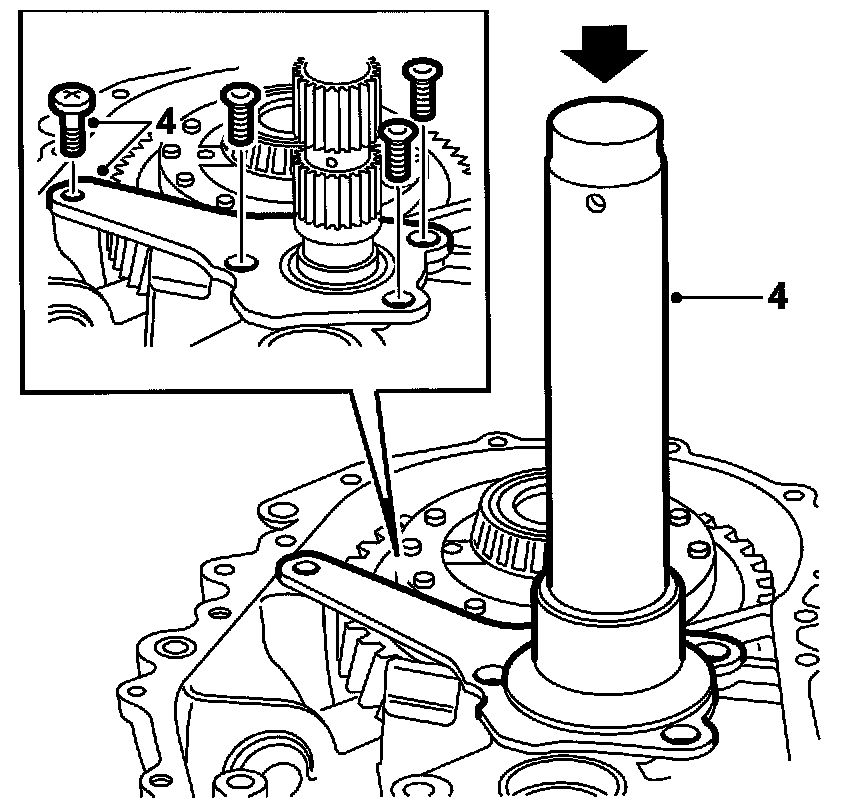 4

4