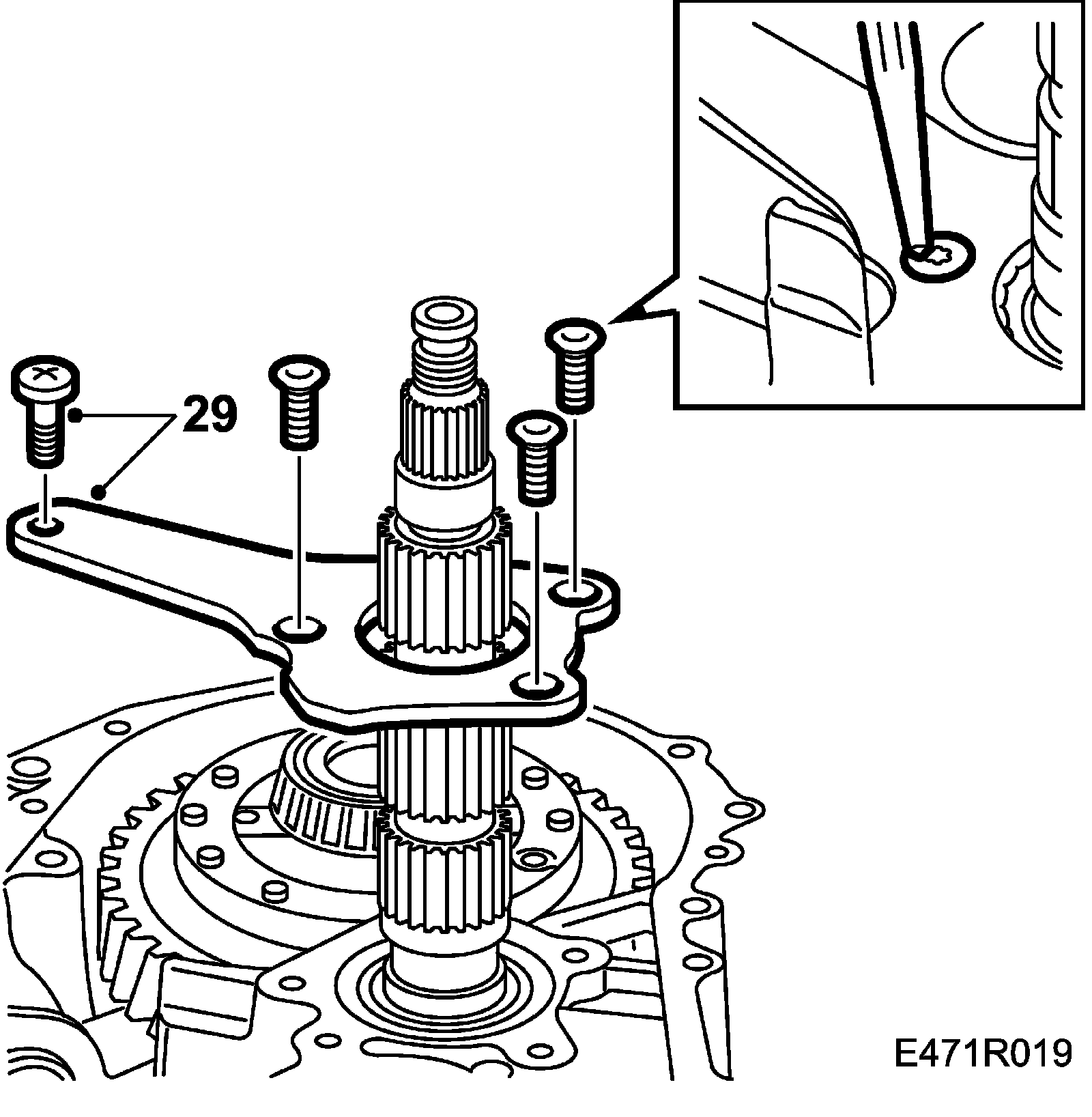 29

E471R019