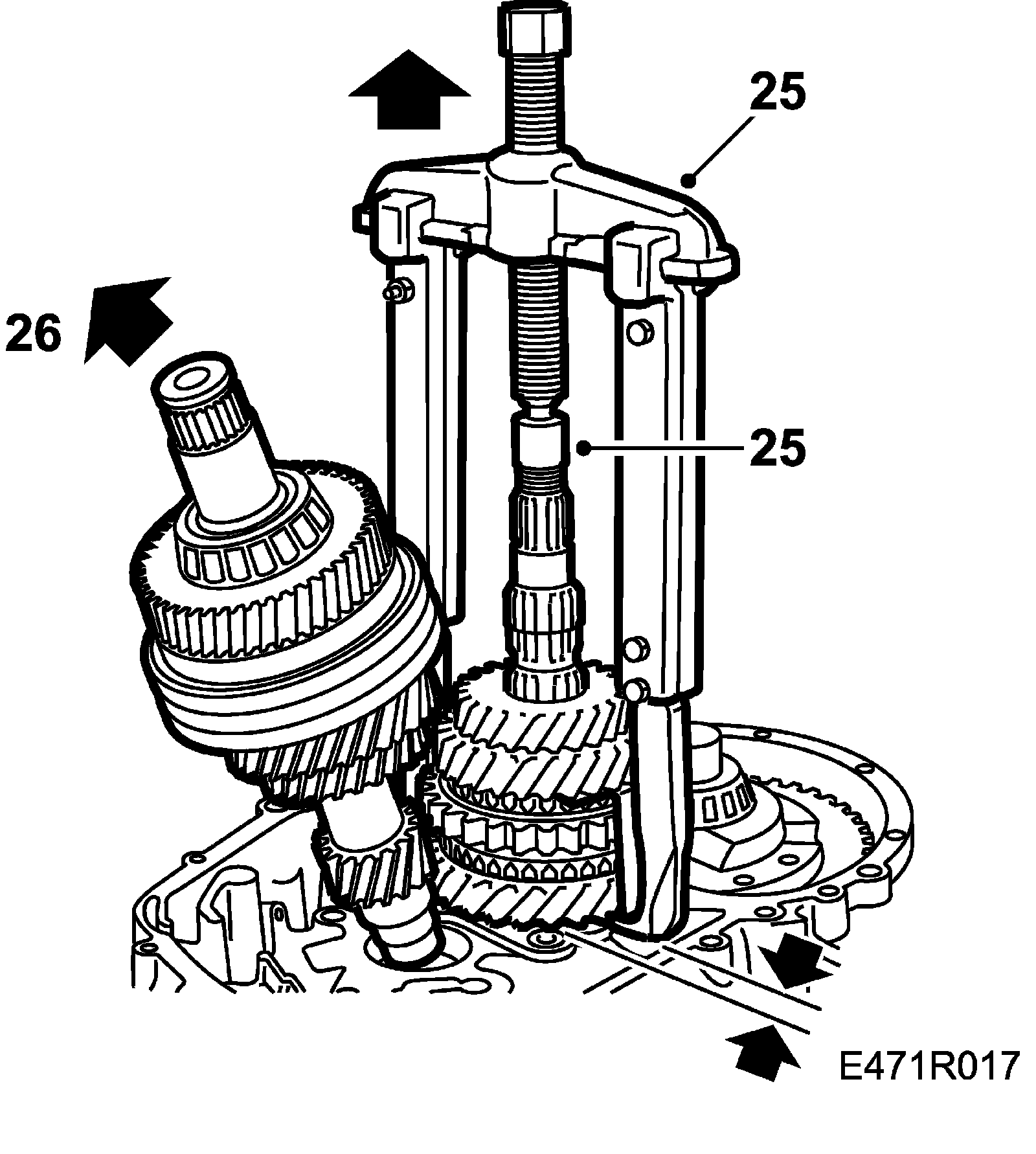 25

26

25

E471R017