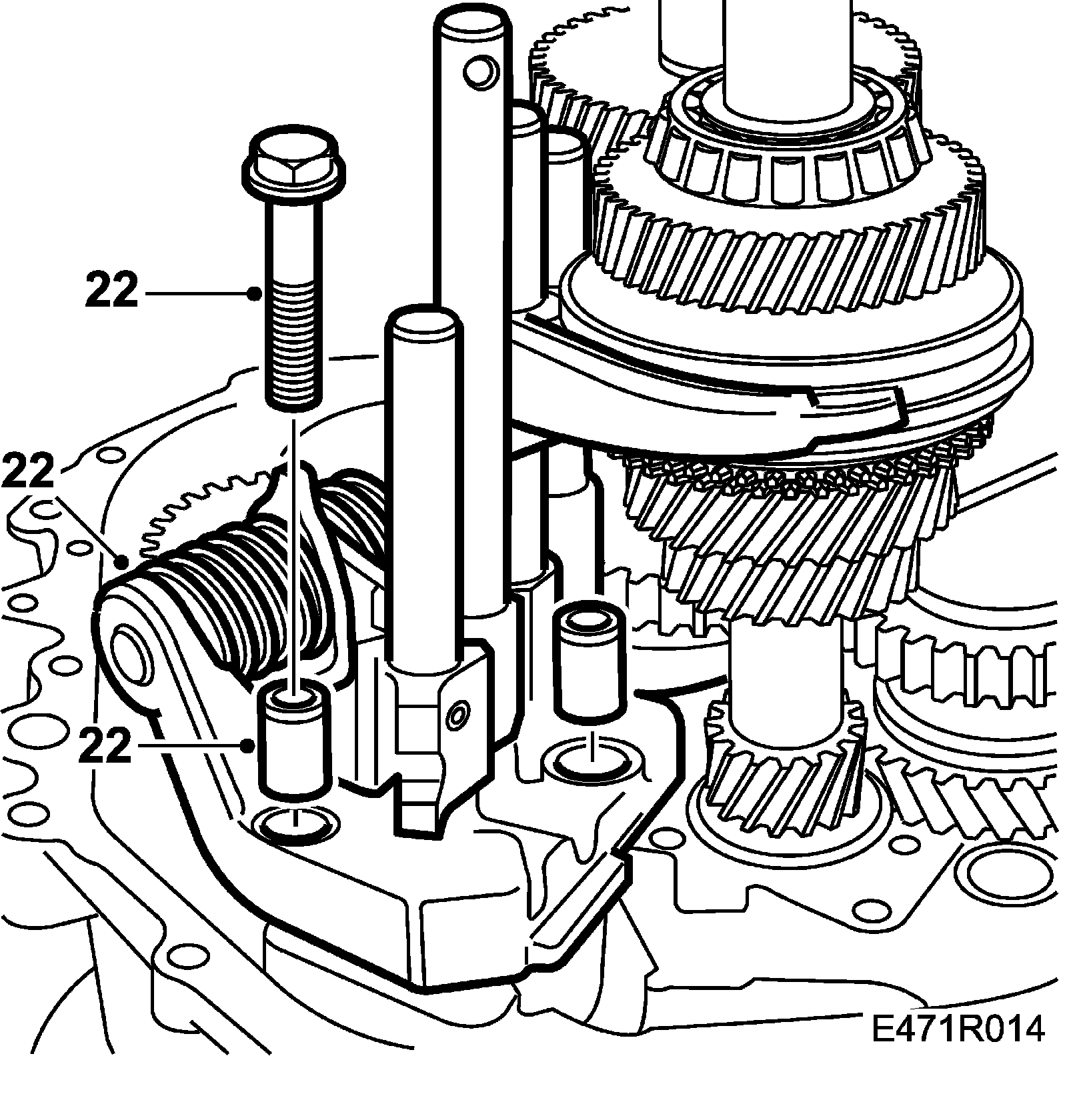 22

22

22

E471R014