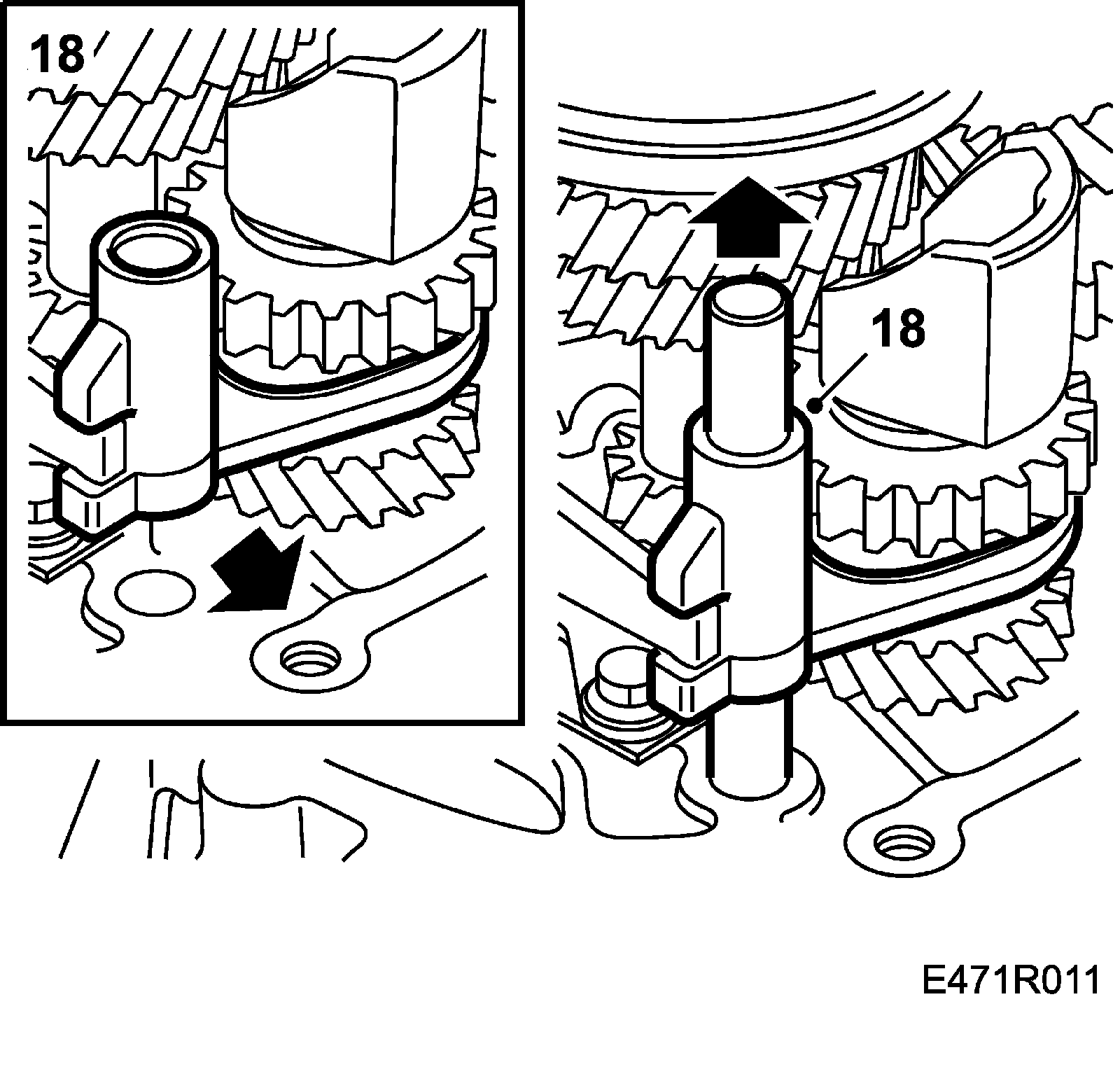 18

18

E471R011