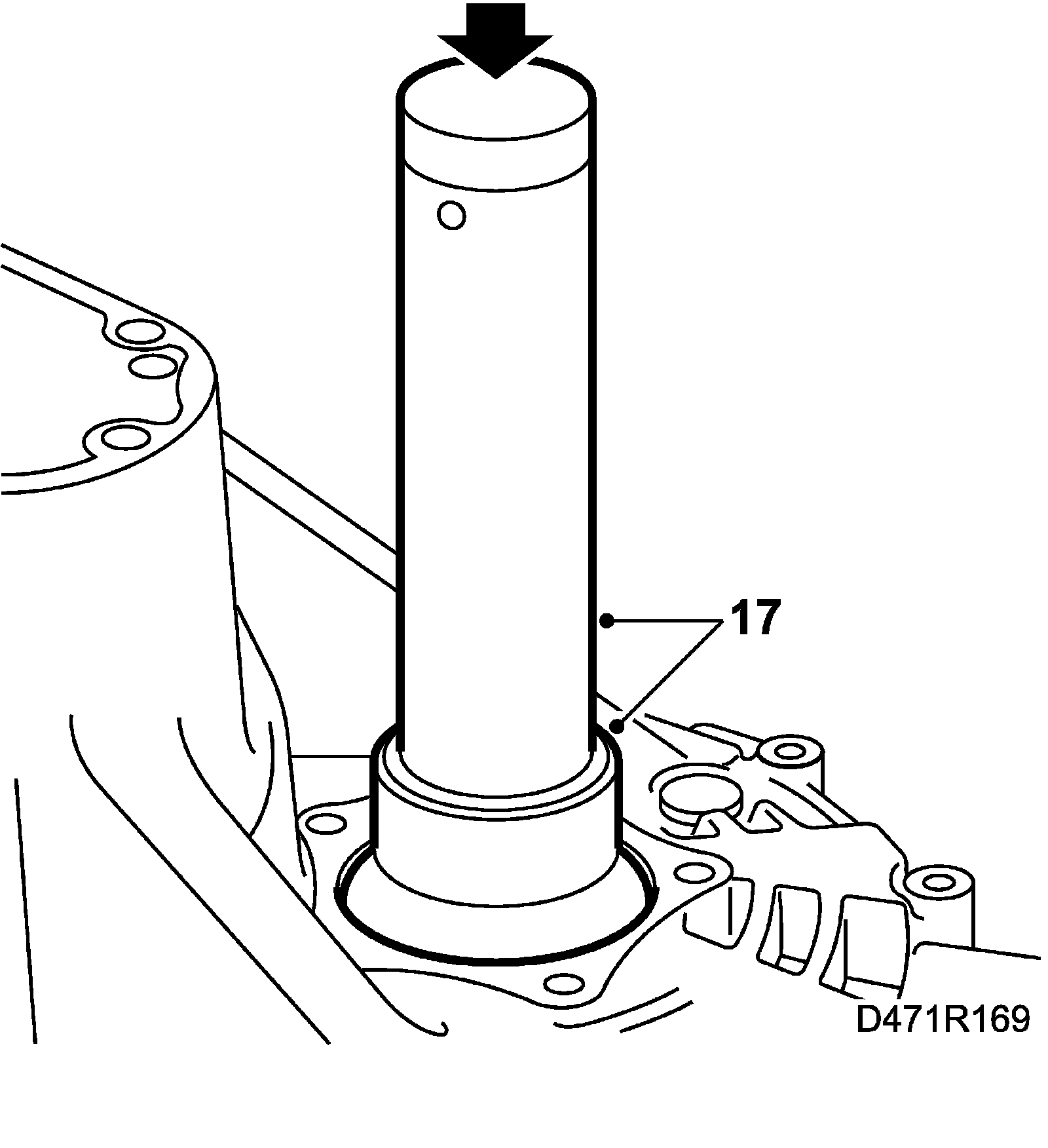 17

D471R169