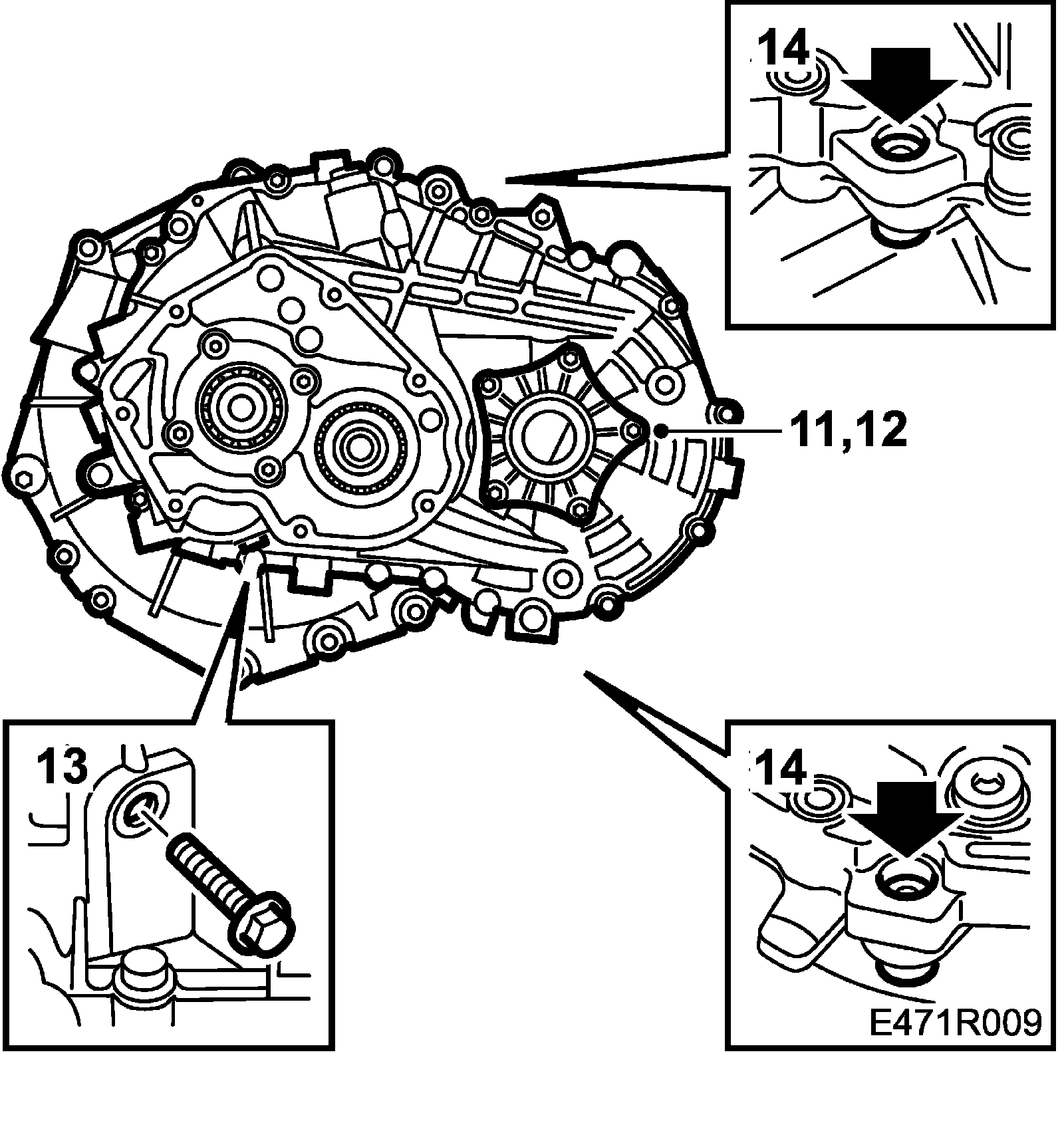 14

11,12

13

14

E471R009