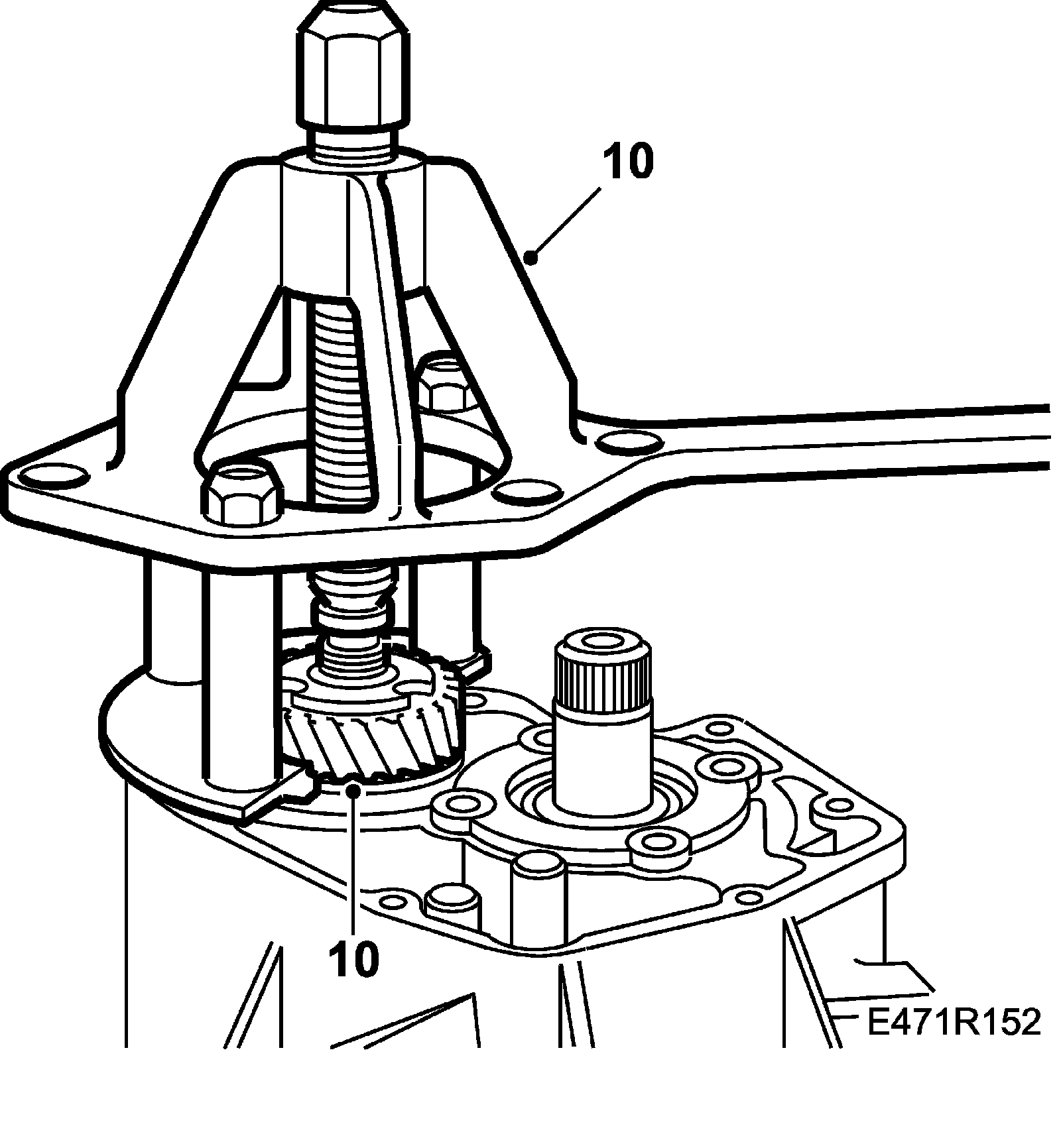 10

10

E471R152