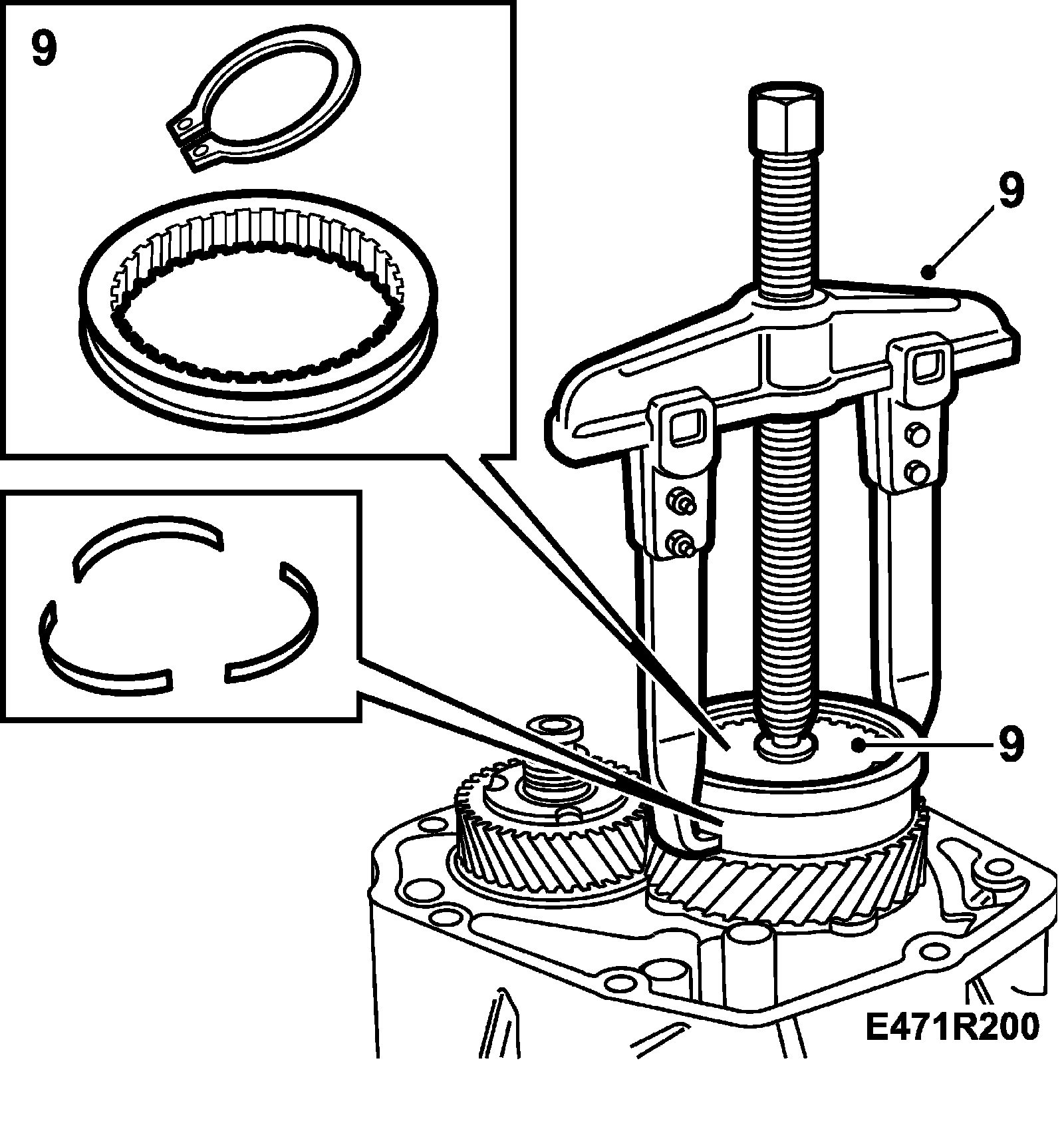 9

9

9

E471R200