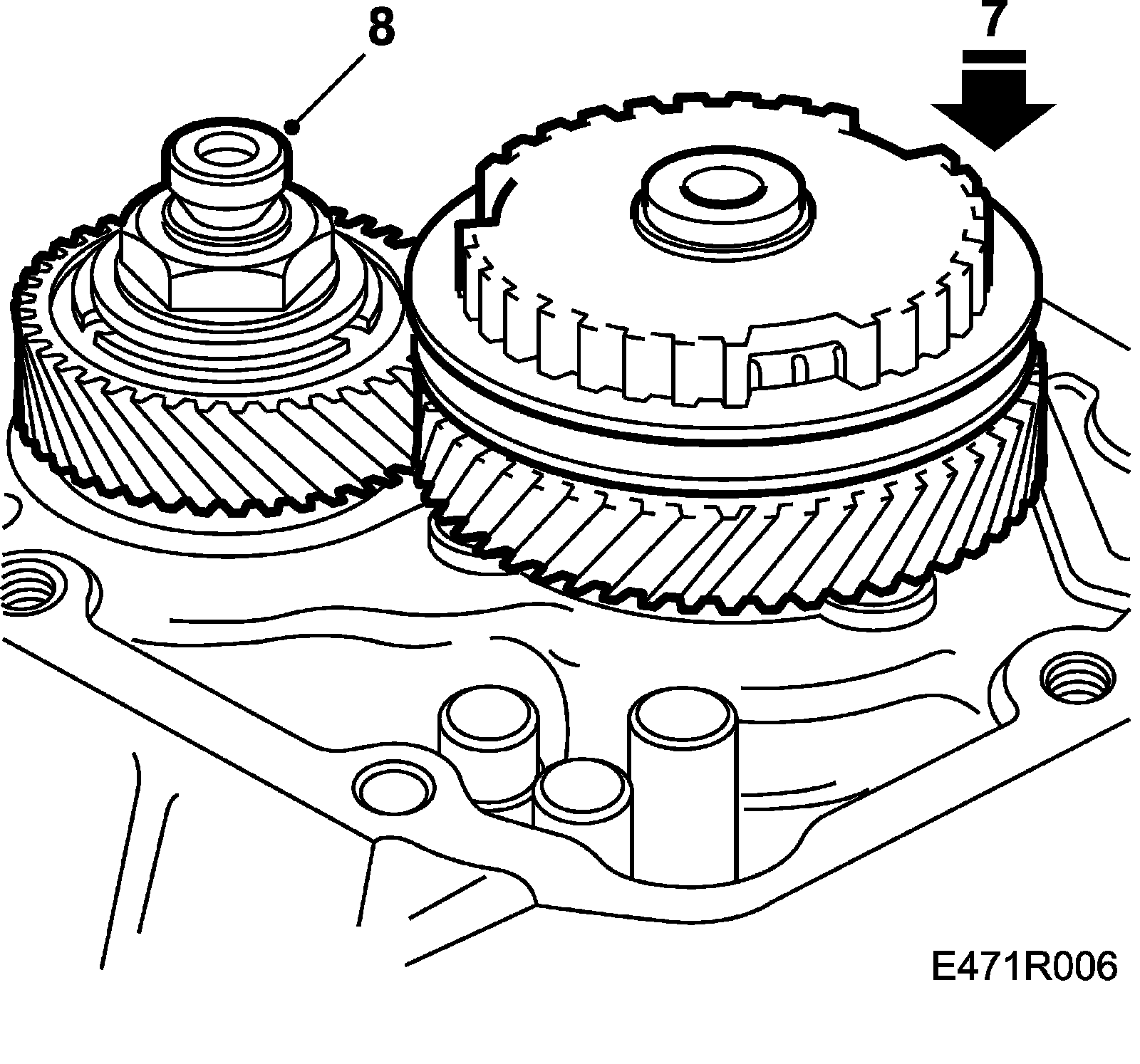 8

7

E471R006