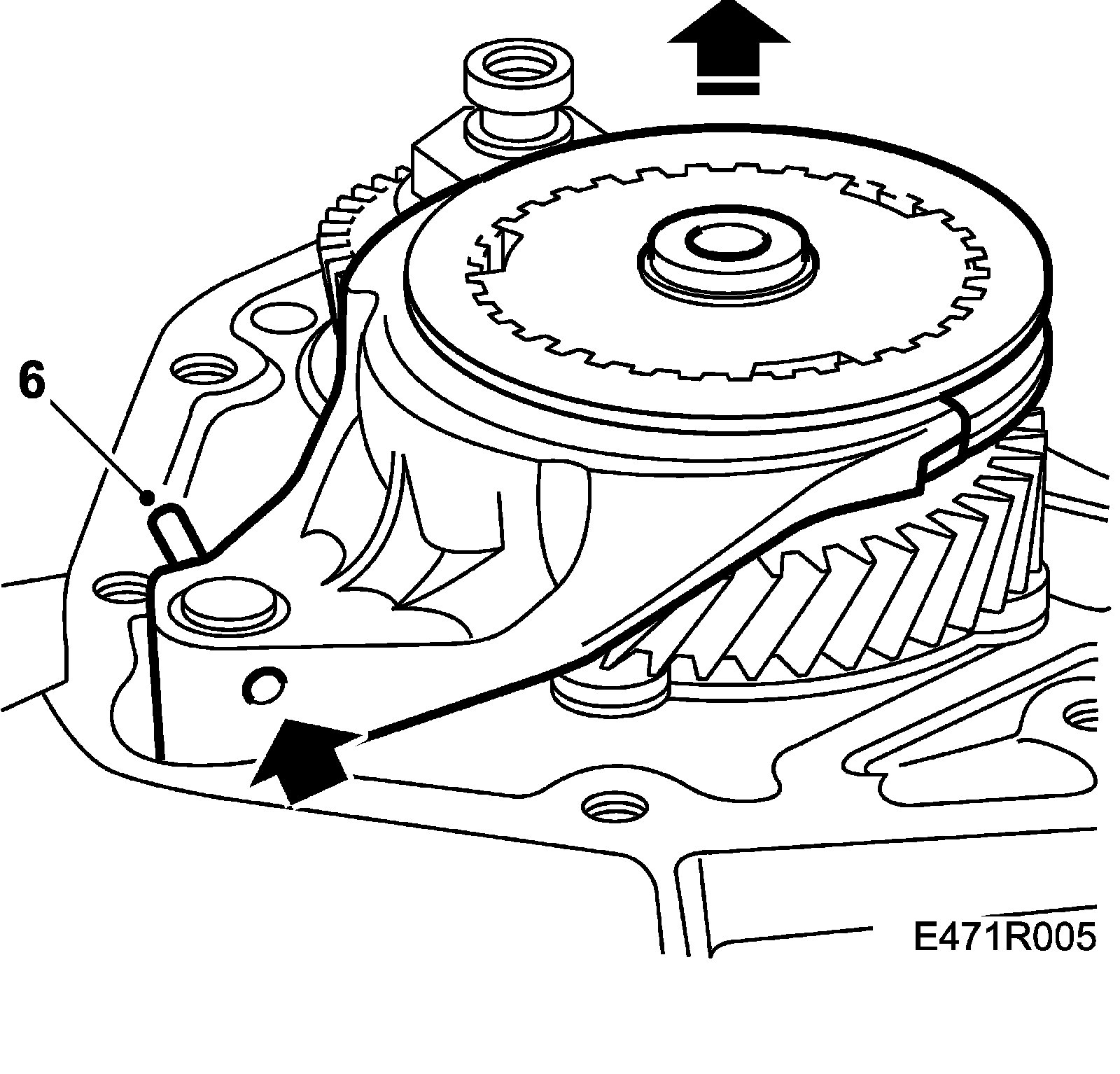 6

E471R005