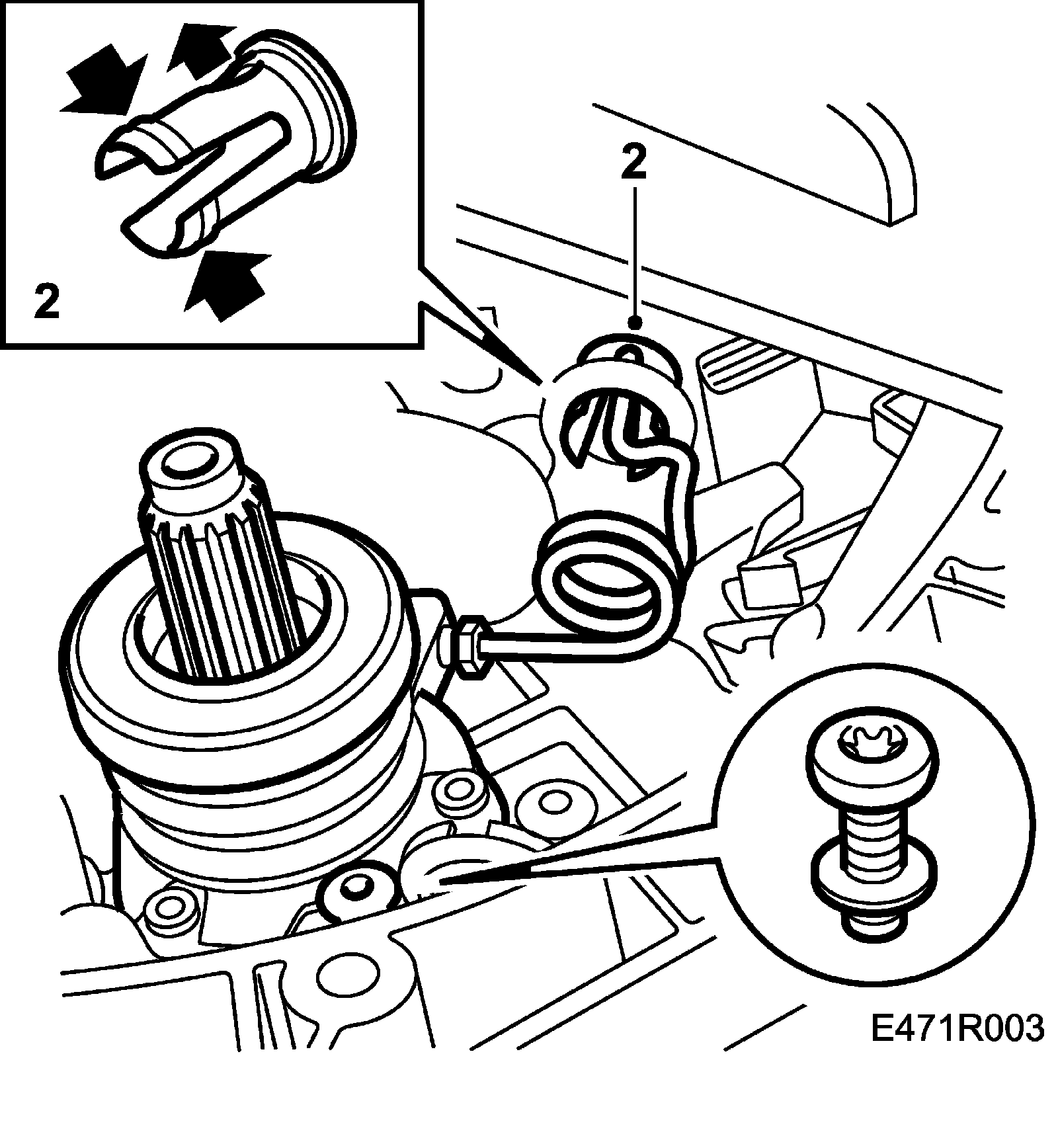 2

2

E471R003