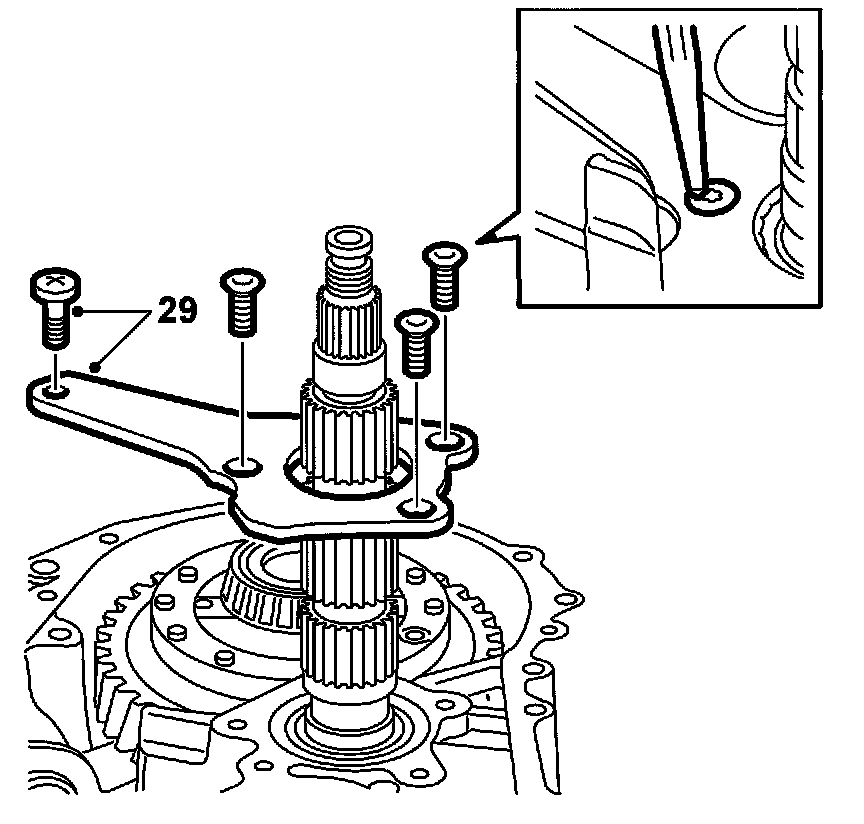 29