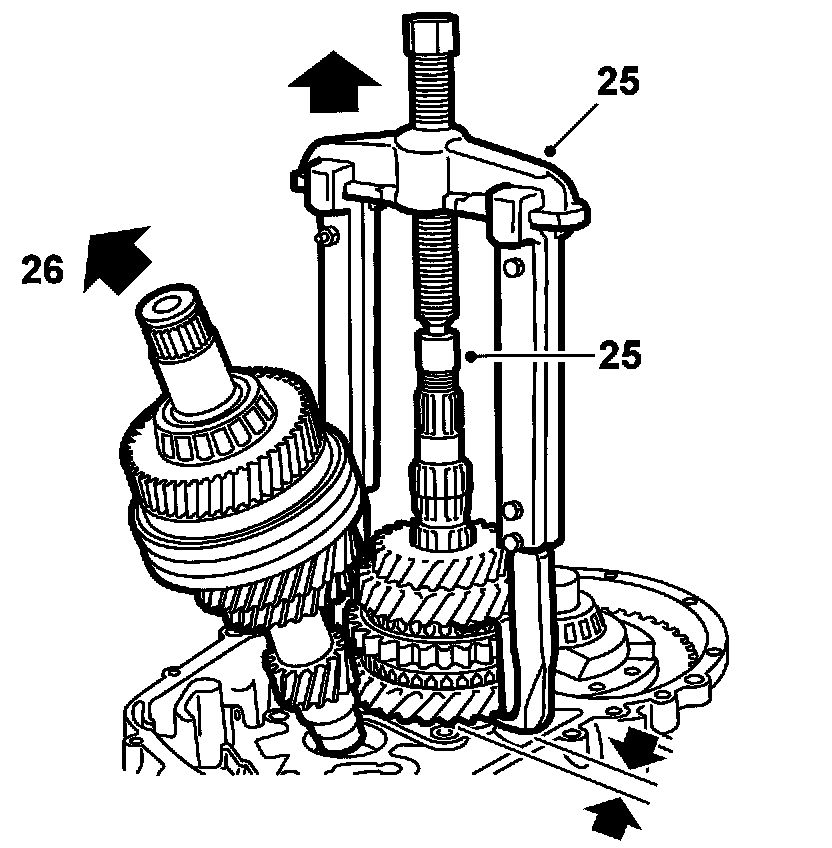 25
26
25