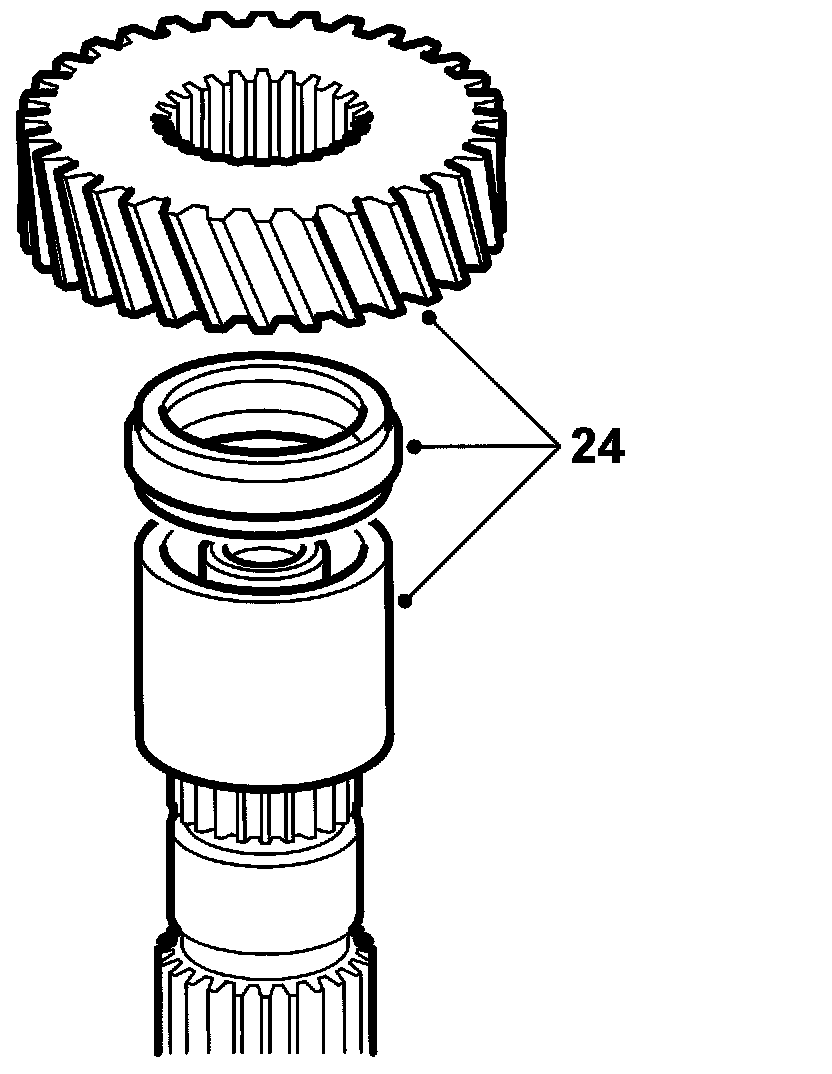 24