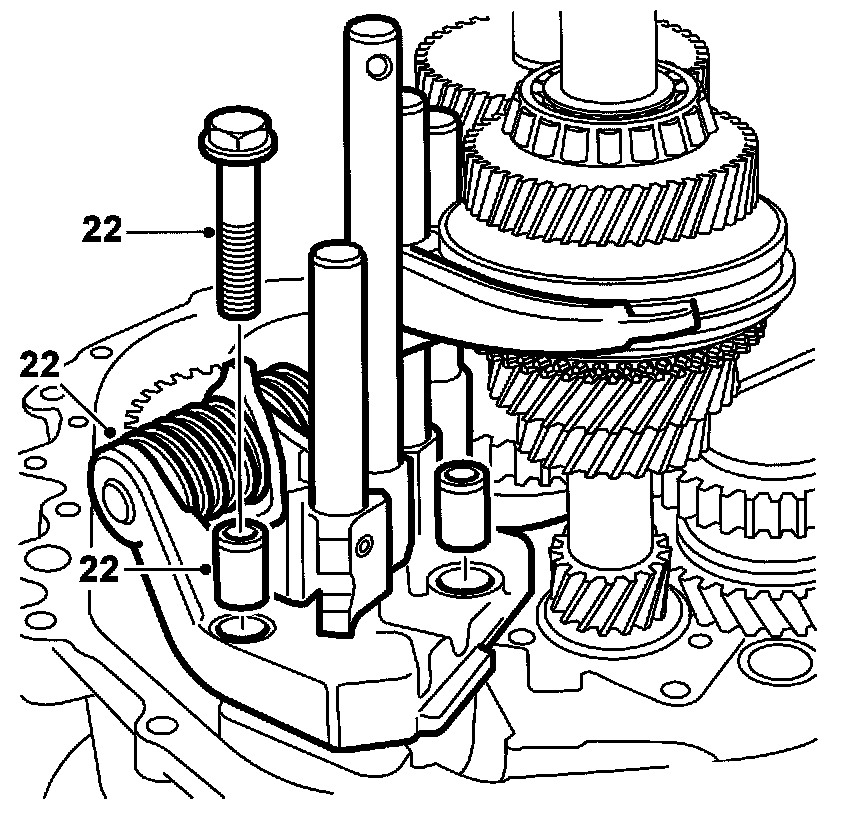 22
22
22