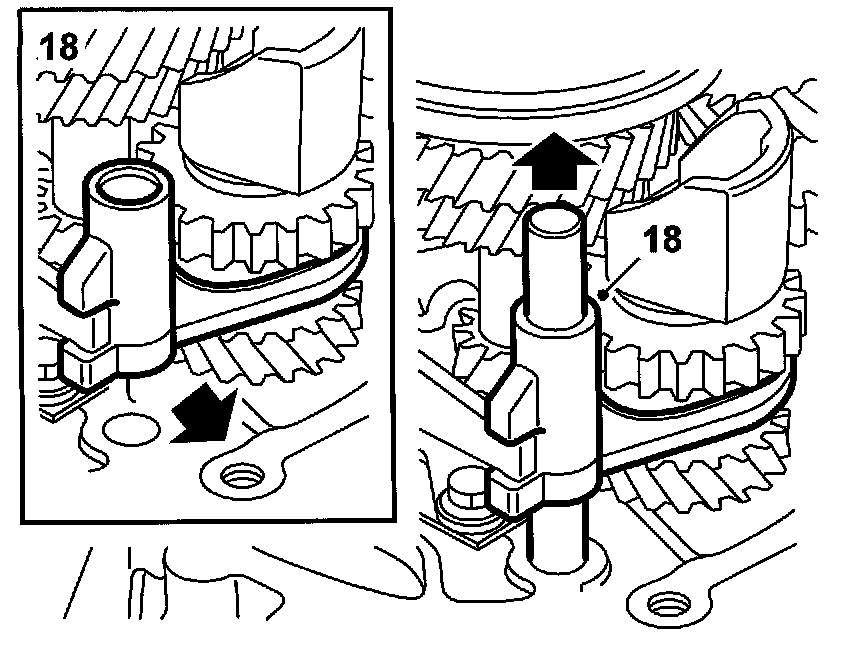 18

18