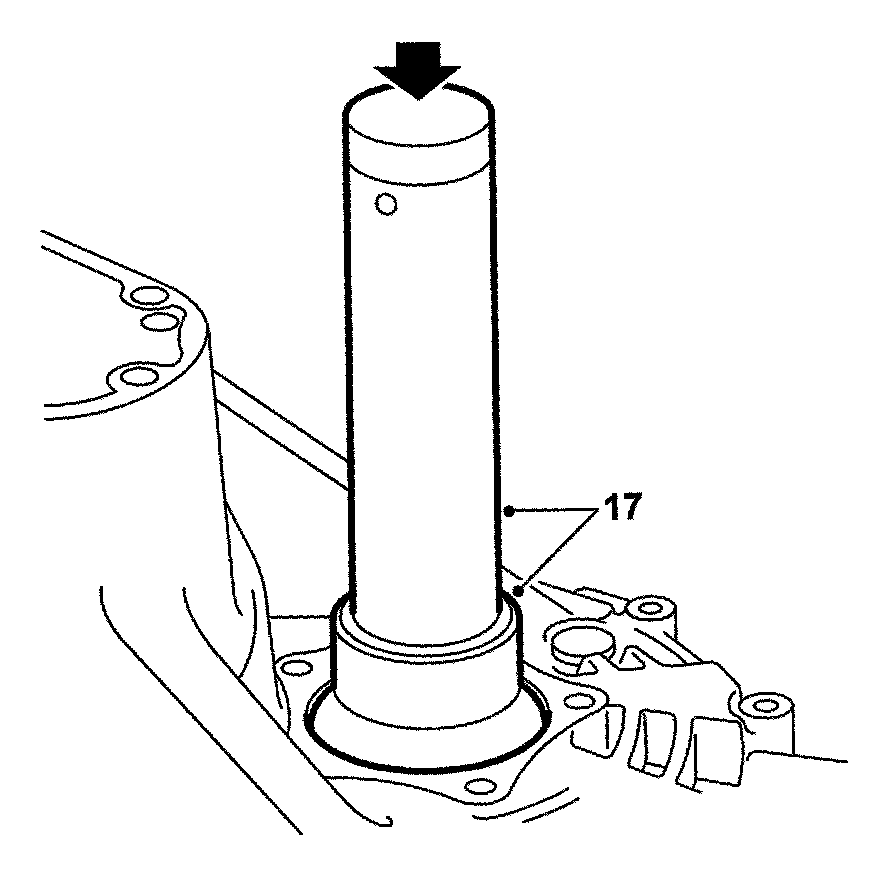 17