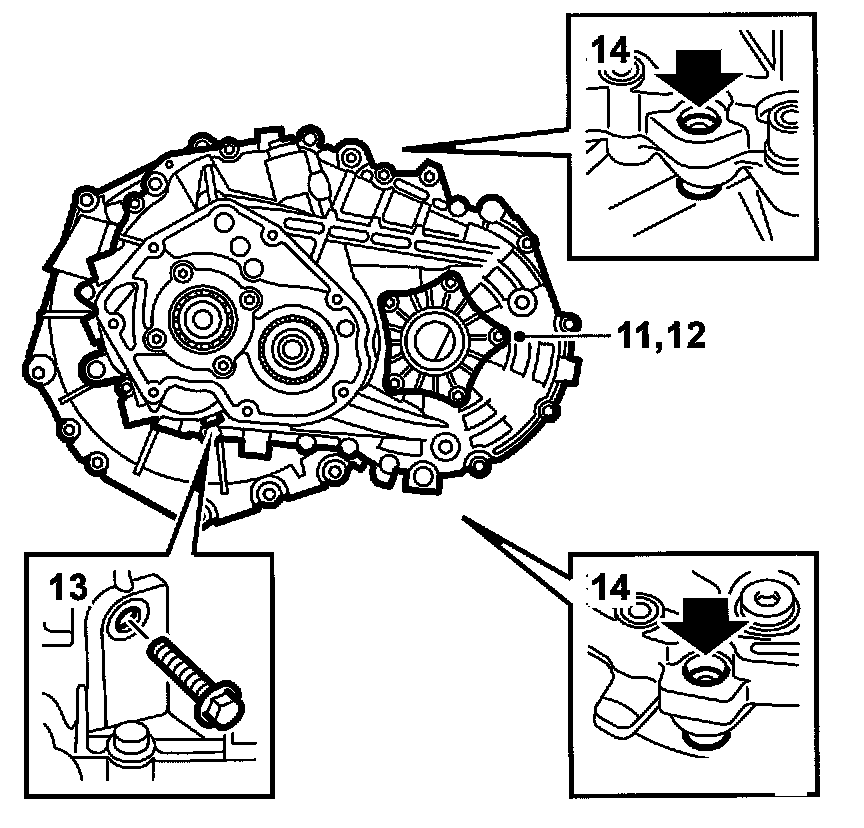 14
11,12
13
14