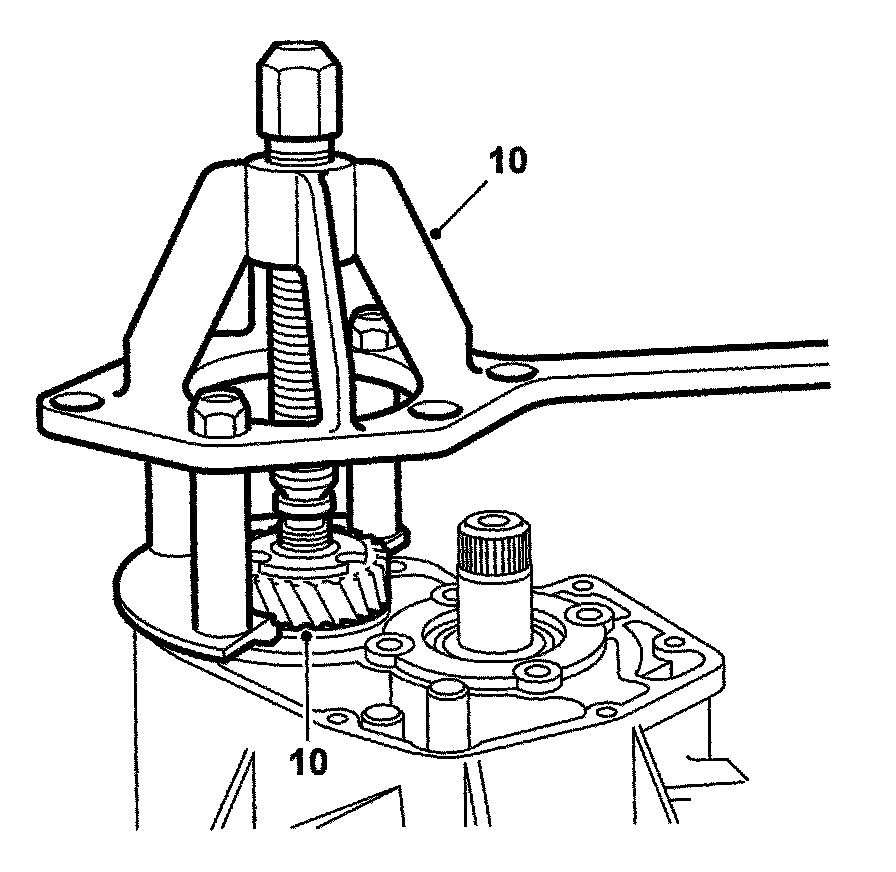 10

10