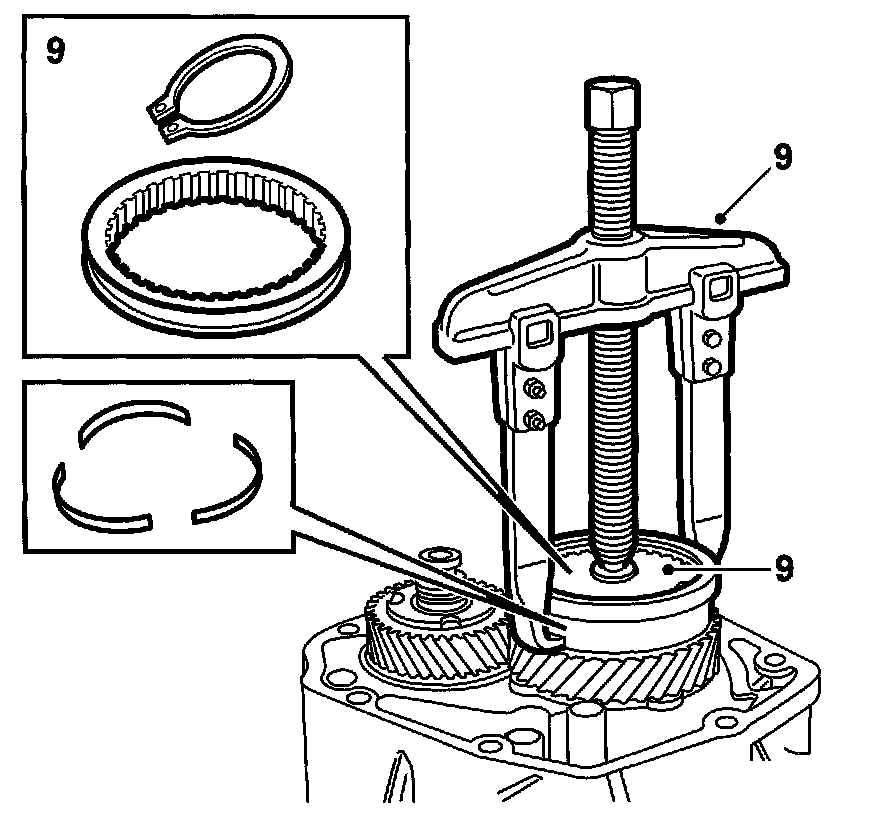 9

9

9