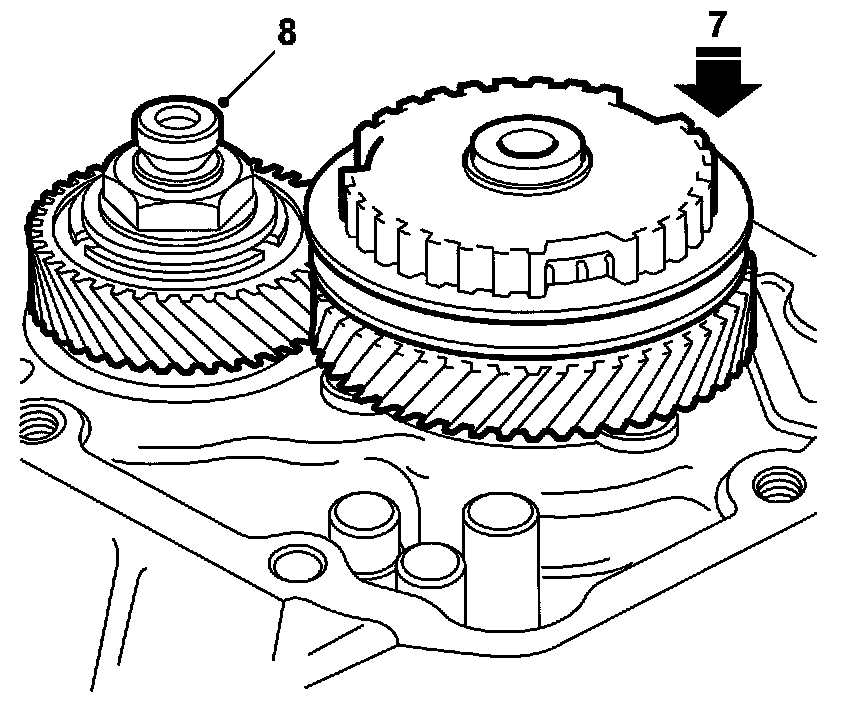 8

7