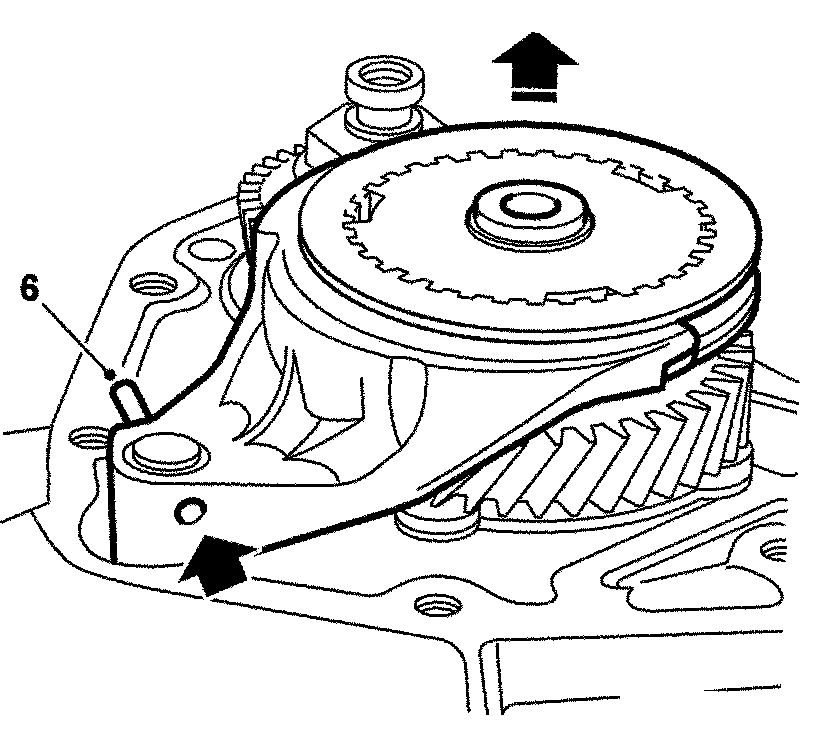 6