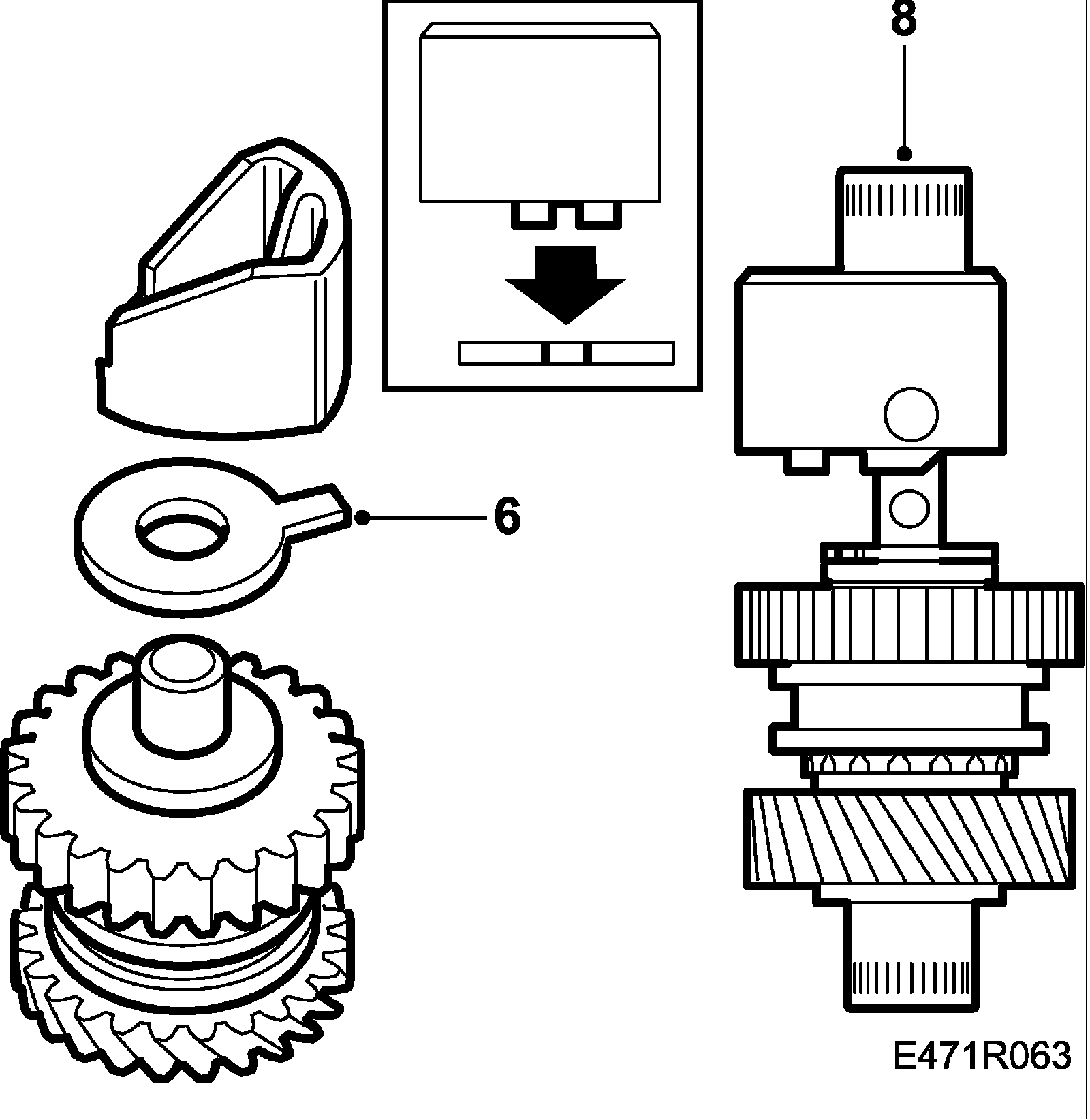 8
6
E471R063