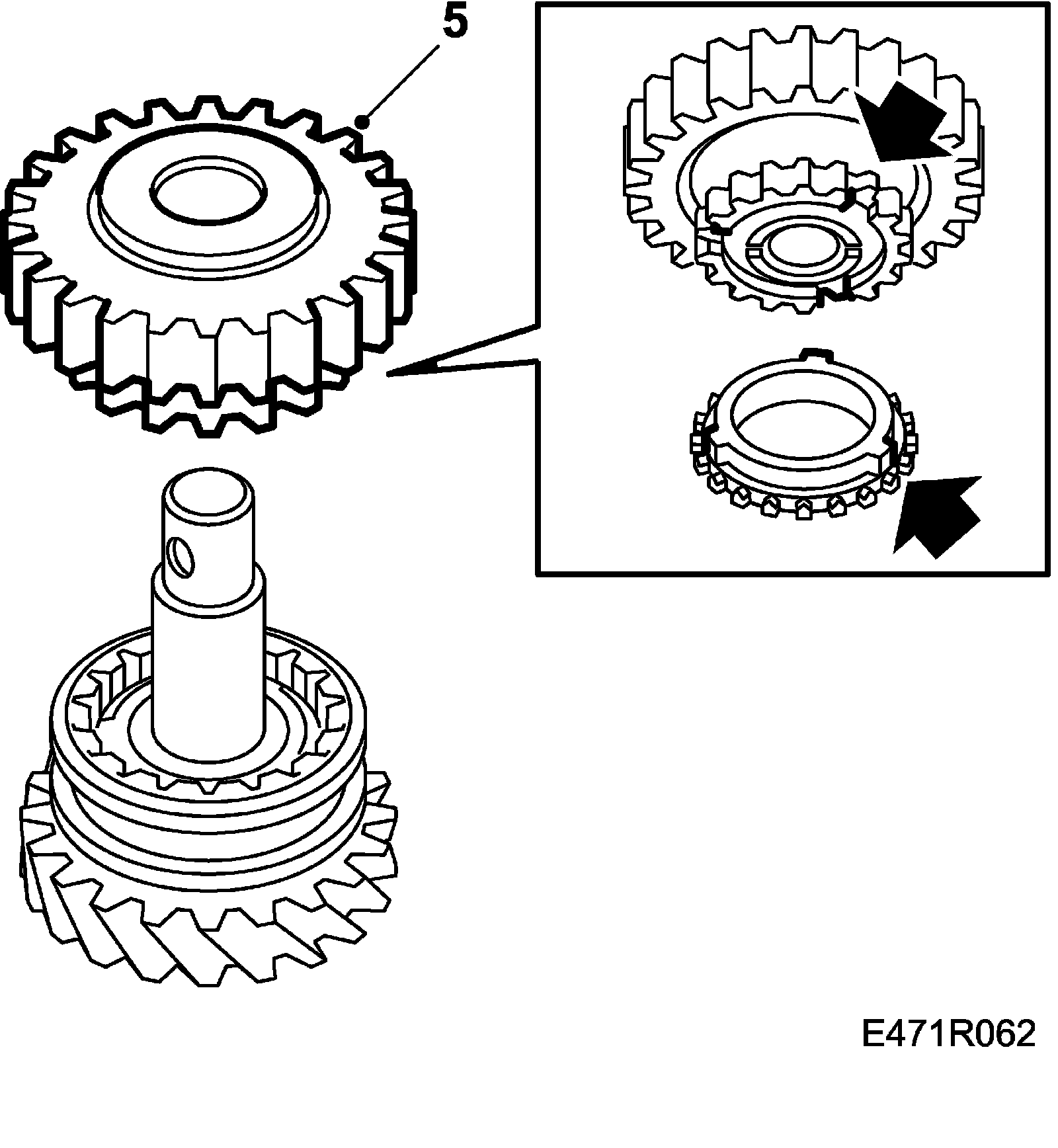 5

E471R062