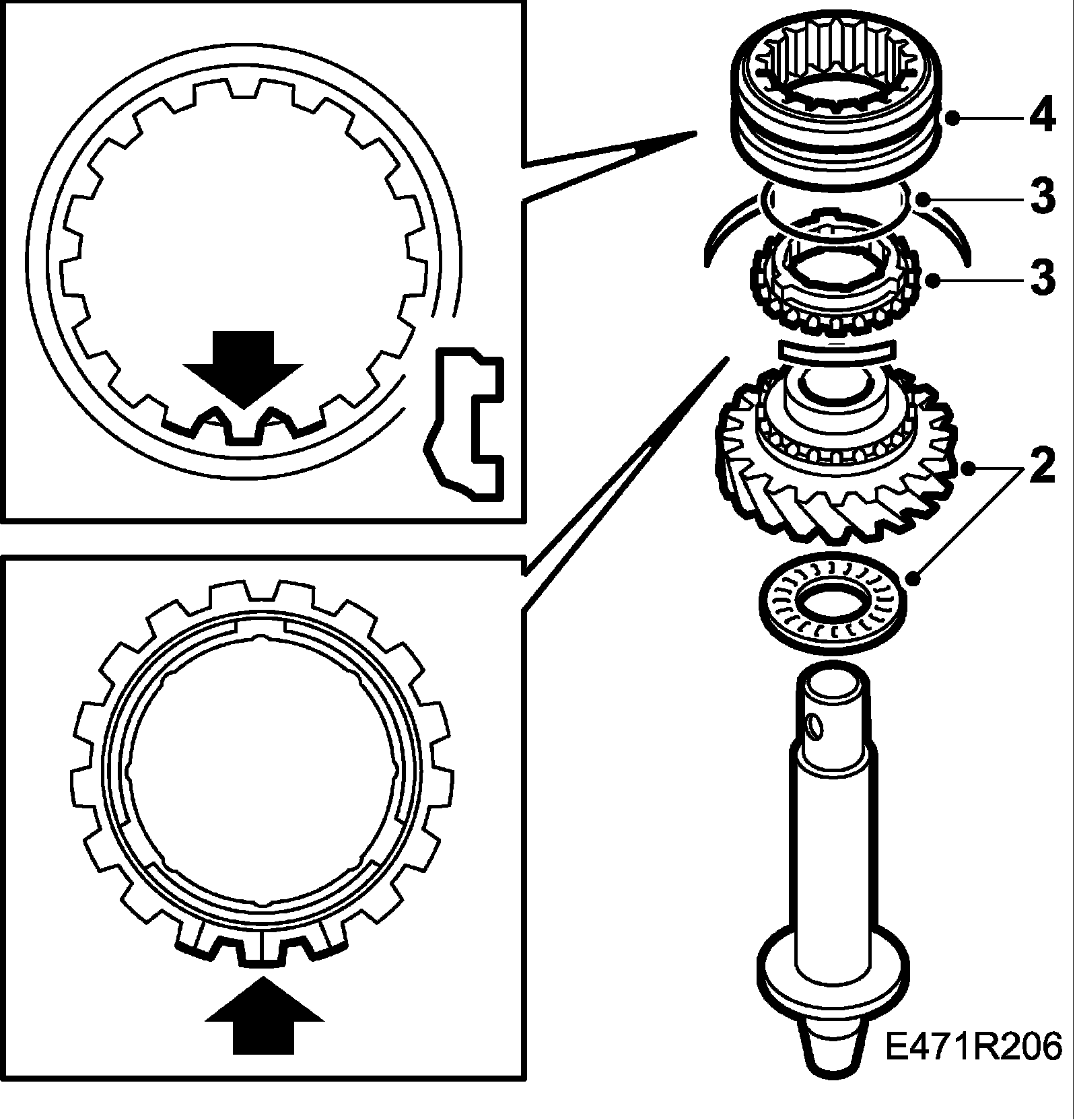 4
3
3
2
E471R206