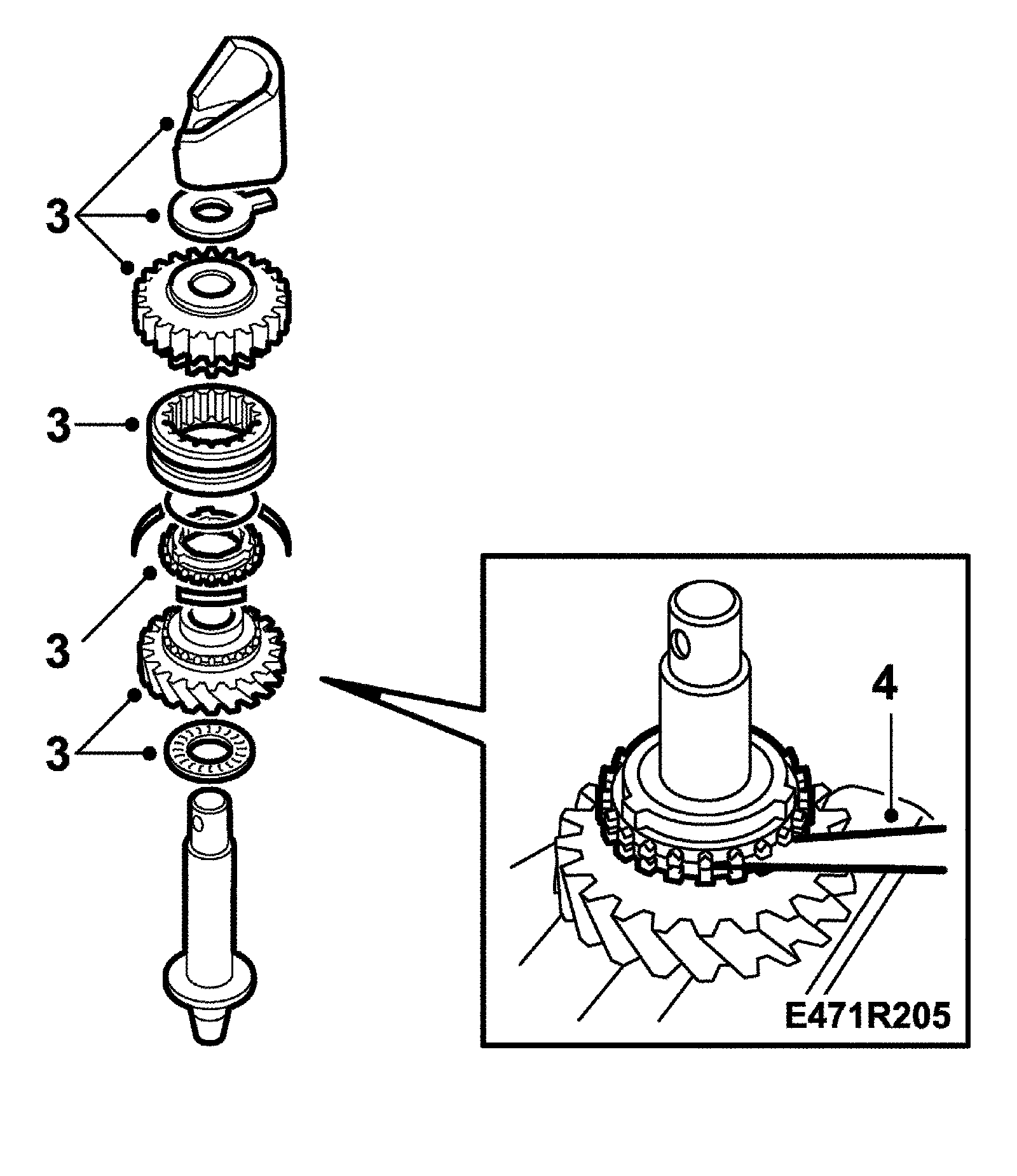 3
3
3
3
4
E471R205