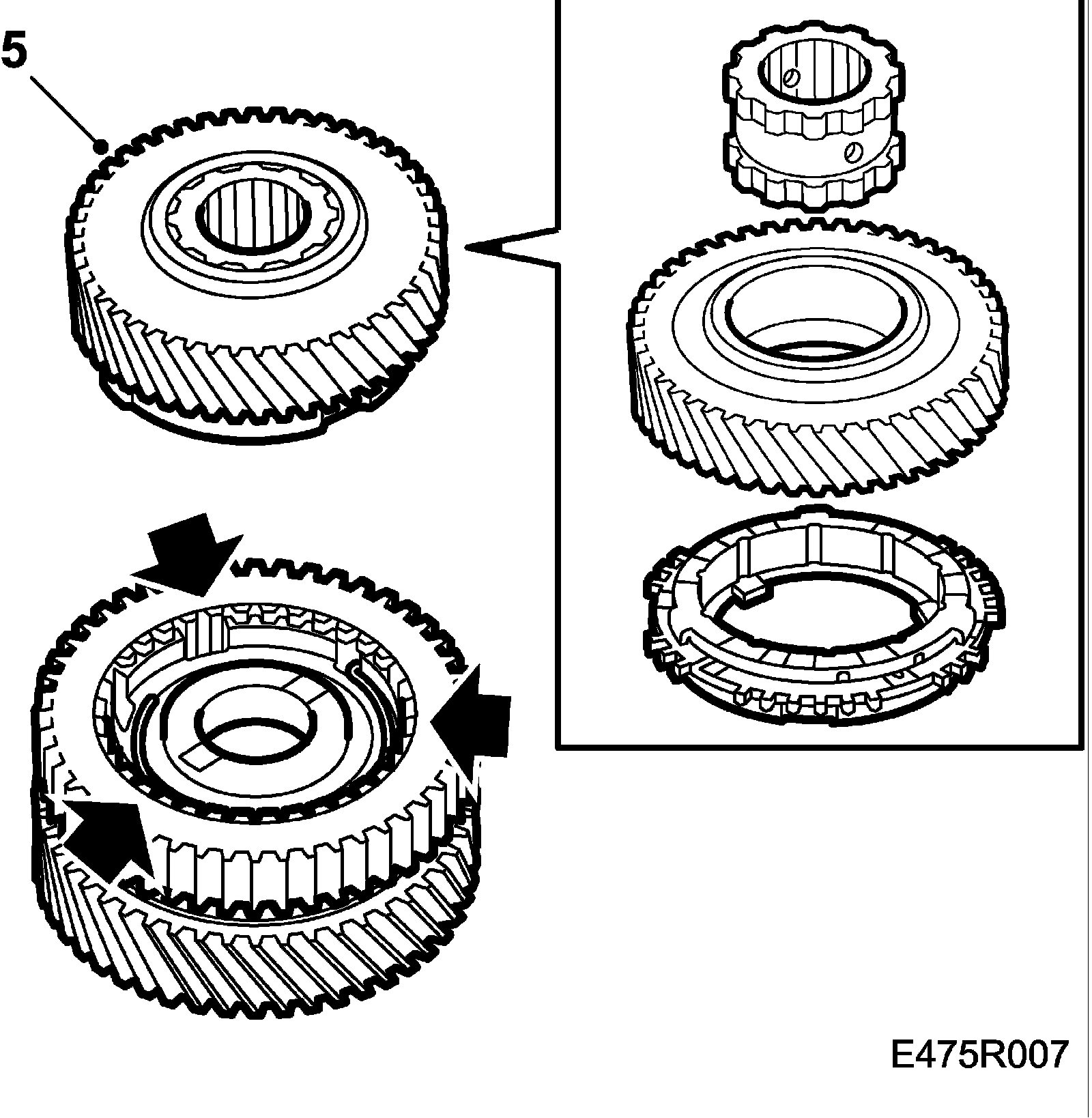 5

E475R007