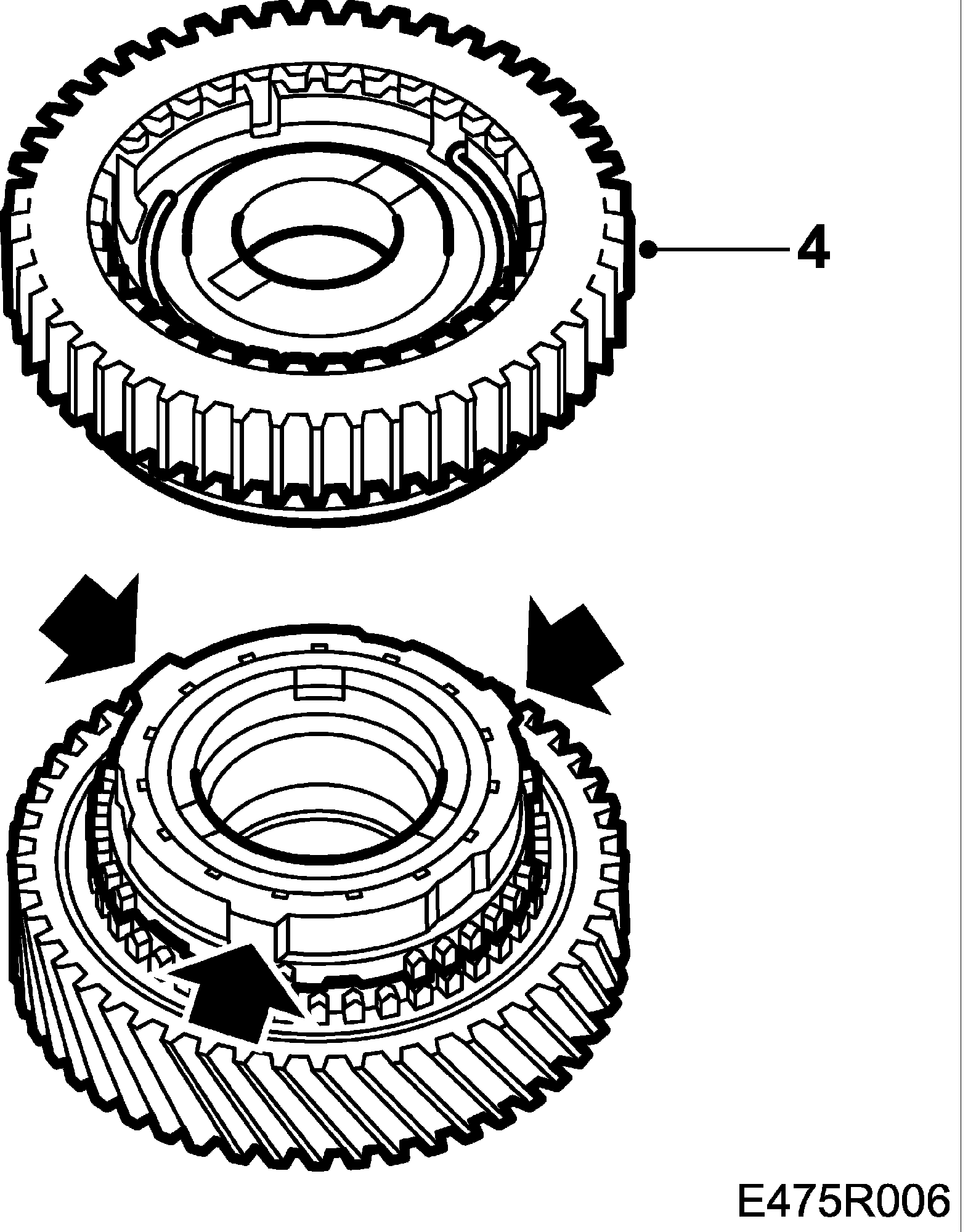 4

E475R006