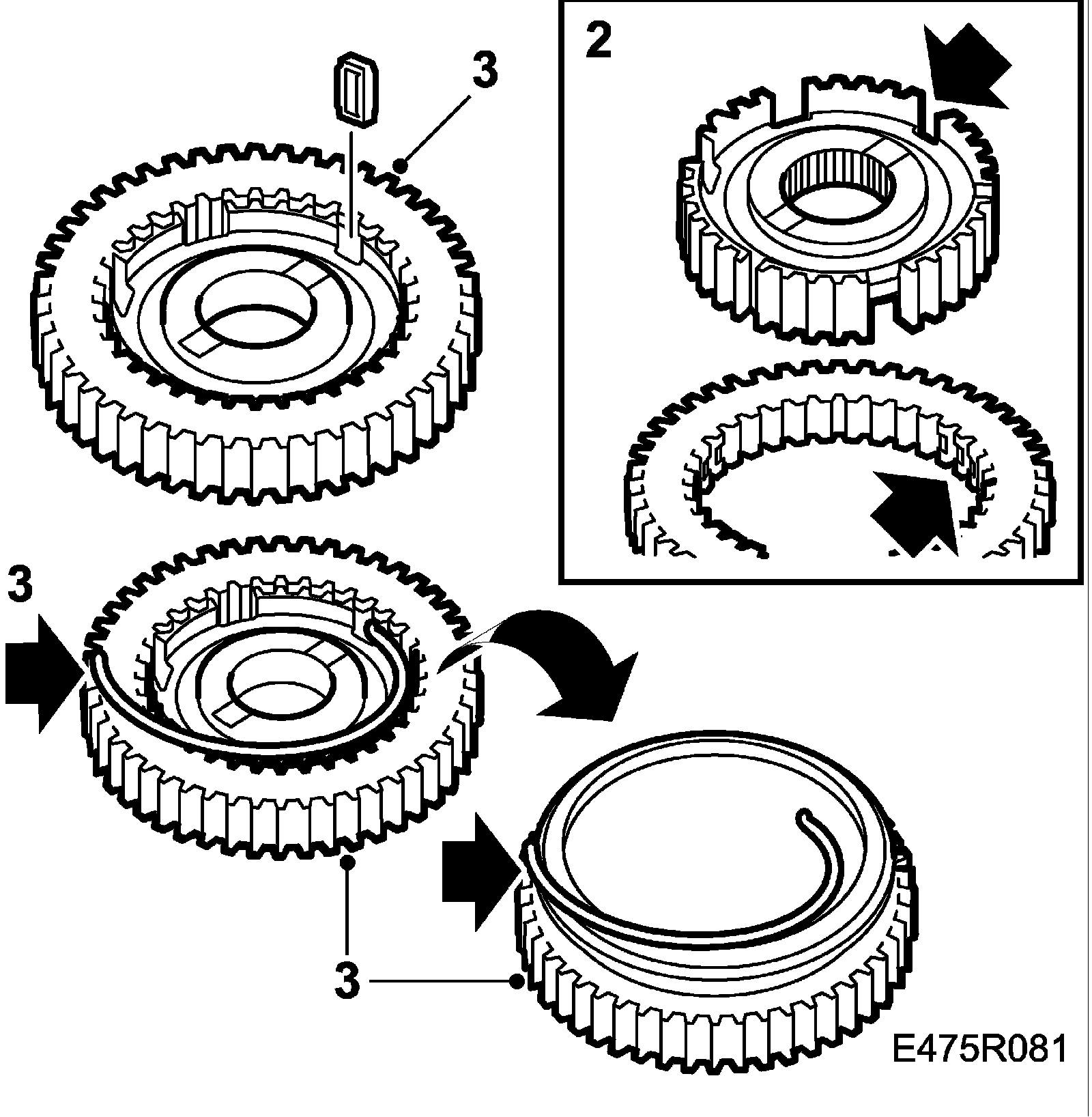 3

2

3

3

E475R081