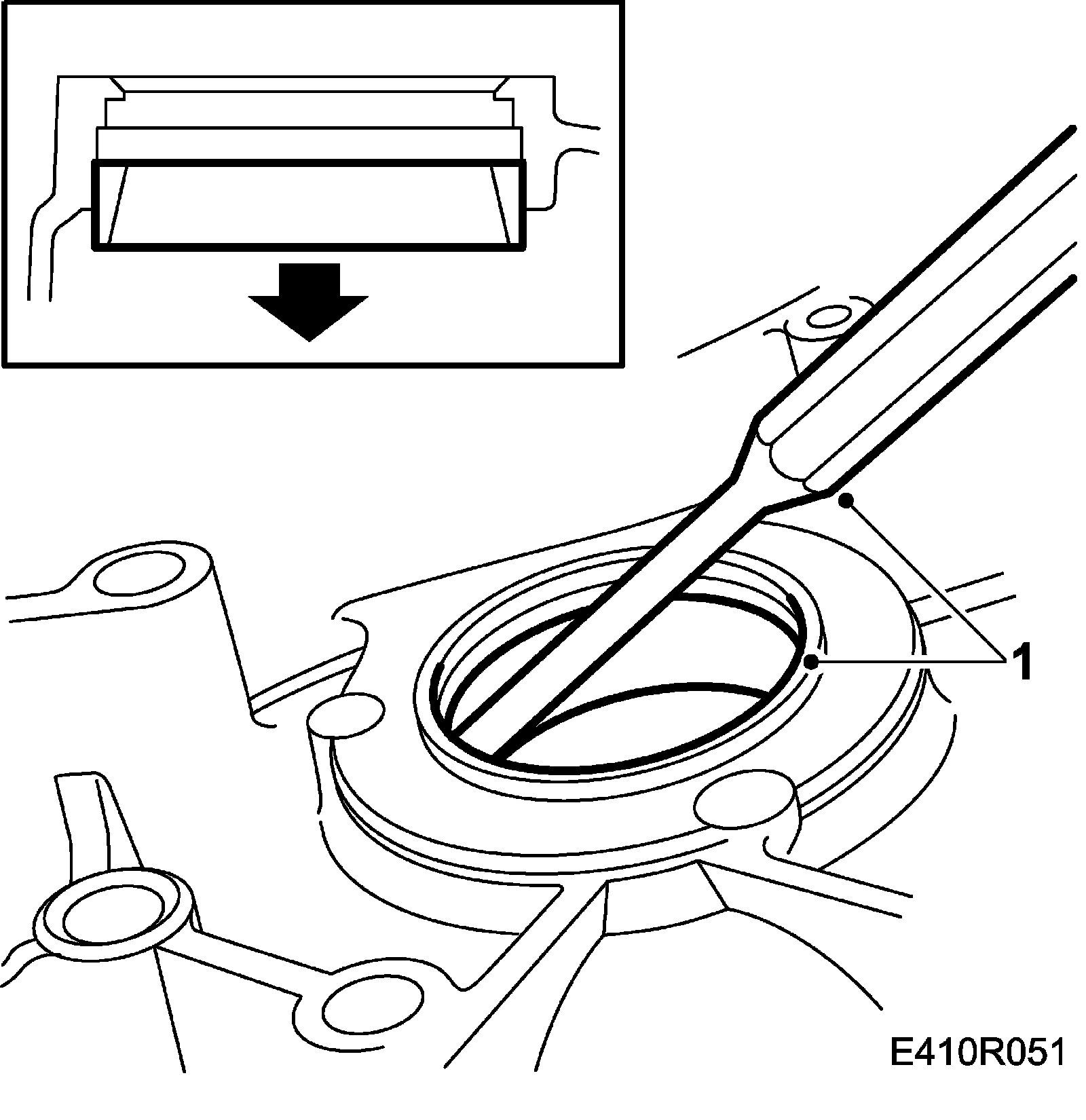 1

E410R051