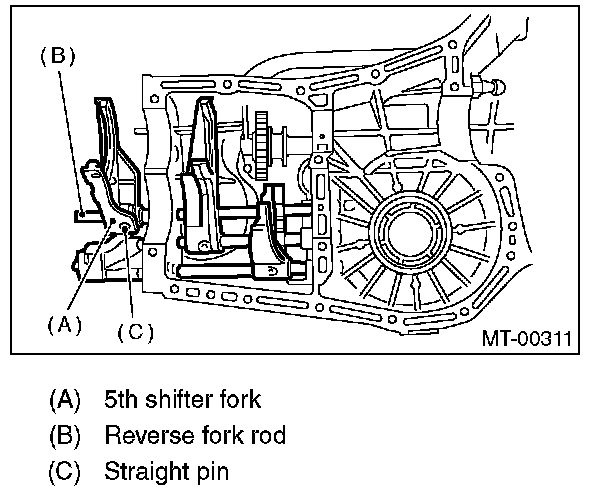 (B)

(A) (C)

MT-00311

(A) 5th shifter fork
(B) Reverse fork rod
(C) Straight pin