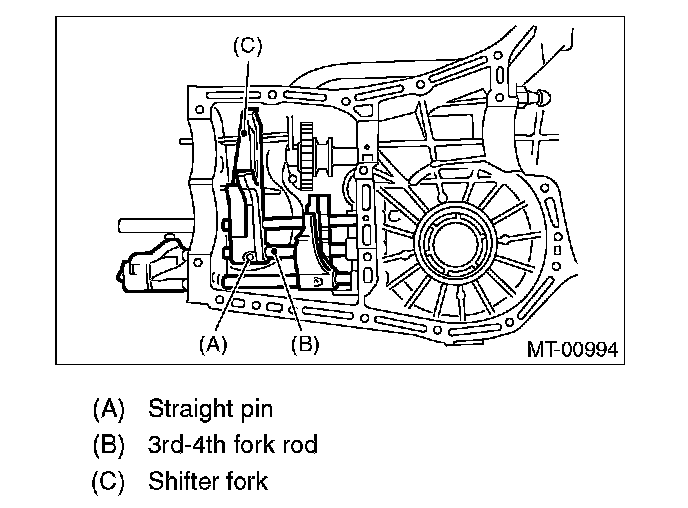 (C)

(A) (B)

MT-00994

(A) Straight pin
(B) 3rd-4th fork rod
(C) Shifter fork