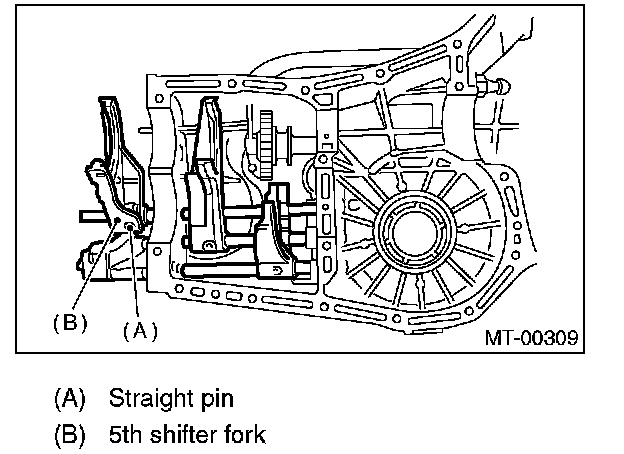 (B)

(A)

MT-00309

(A) Straight pin

(B) 5th shifter fork