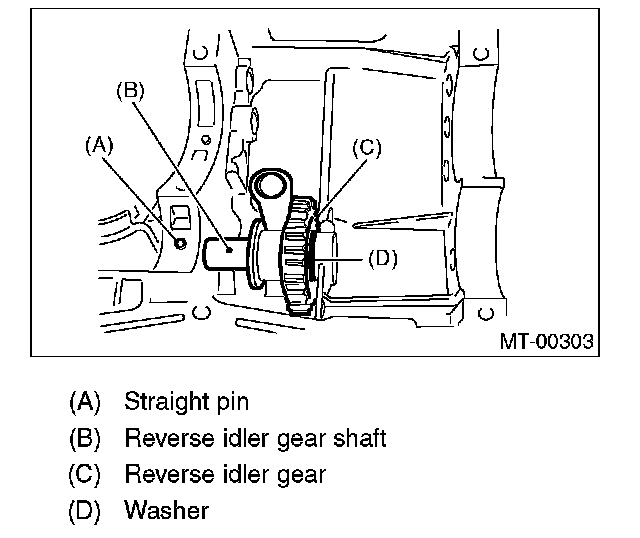 (B)
(A)
(C)
(D)
MT-00303

(A) Straight pin
(B) Reverse idler gear shaft
(C) Reverse idler gear
(D) Washer