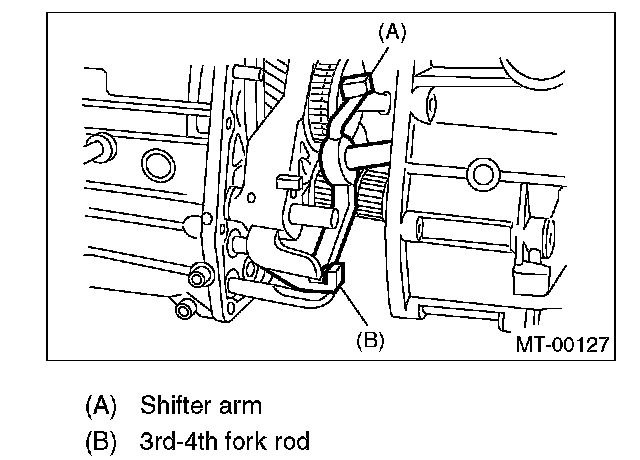 (A)

(B)

MT-00127

(A) Shifter arm

(B) 3rd-4th fork rod