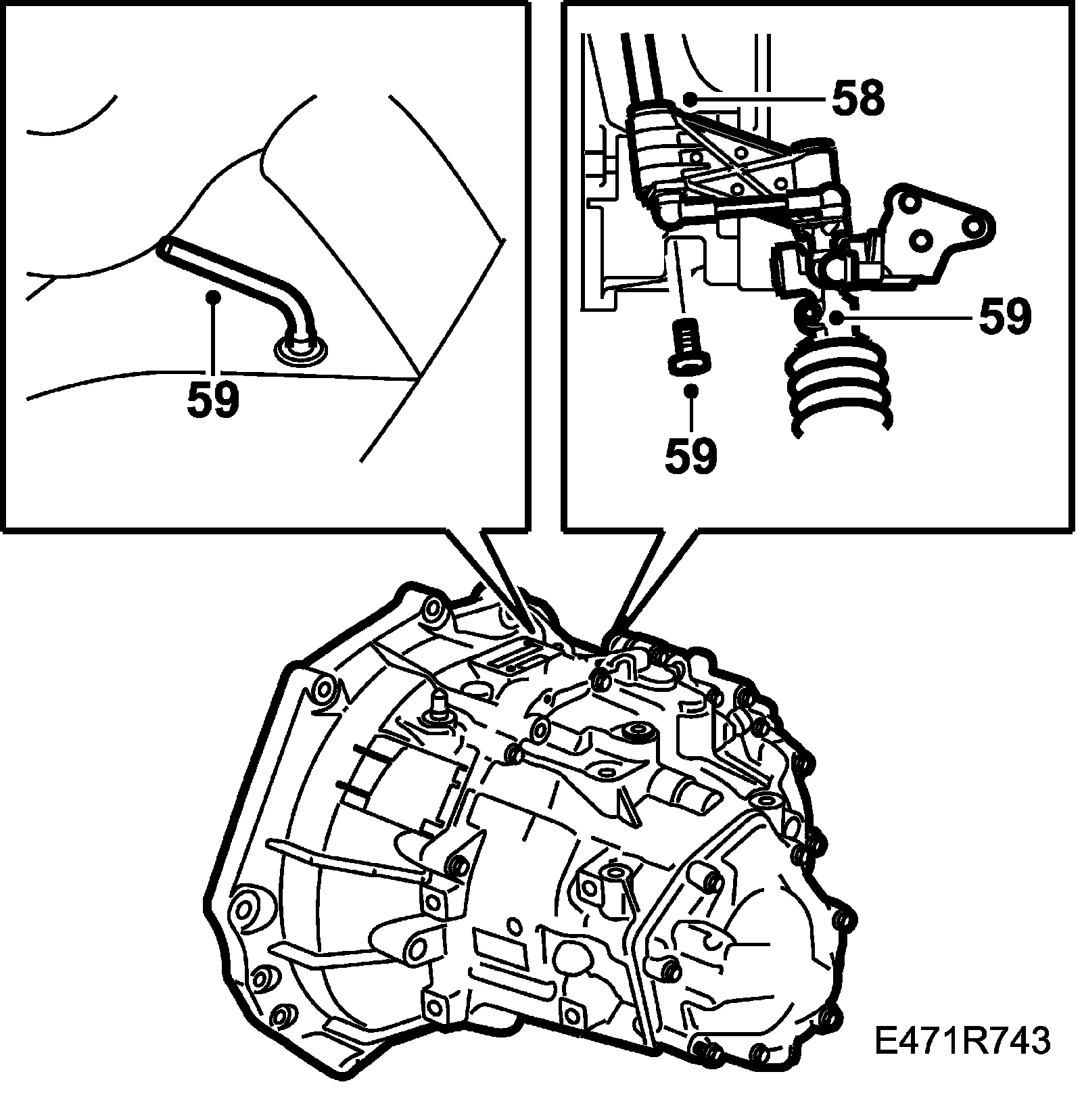 59

58

59

59

E471R743