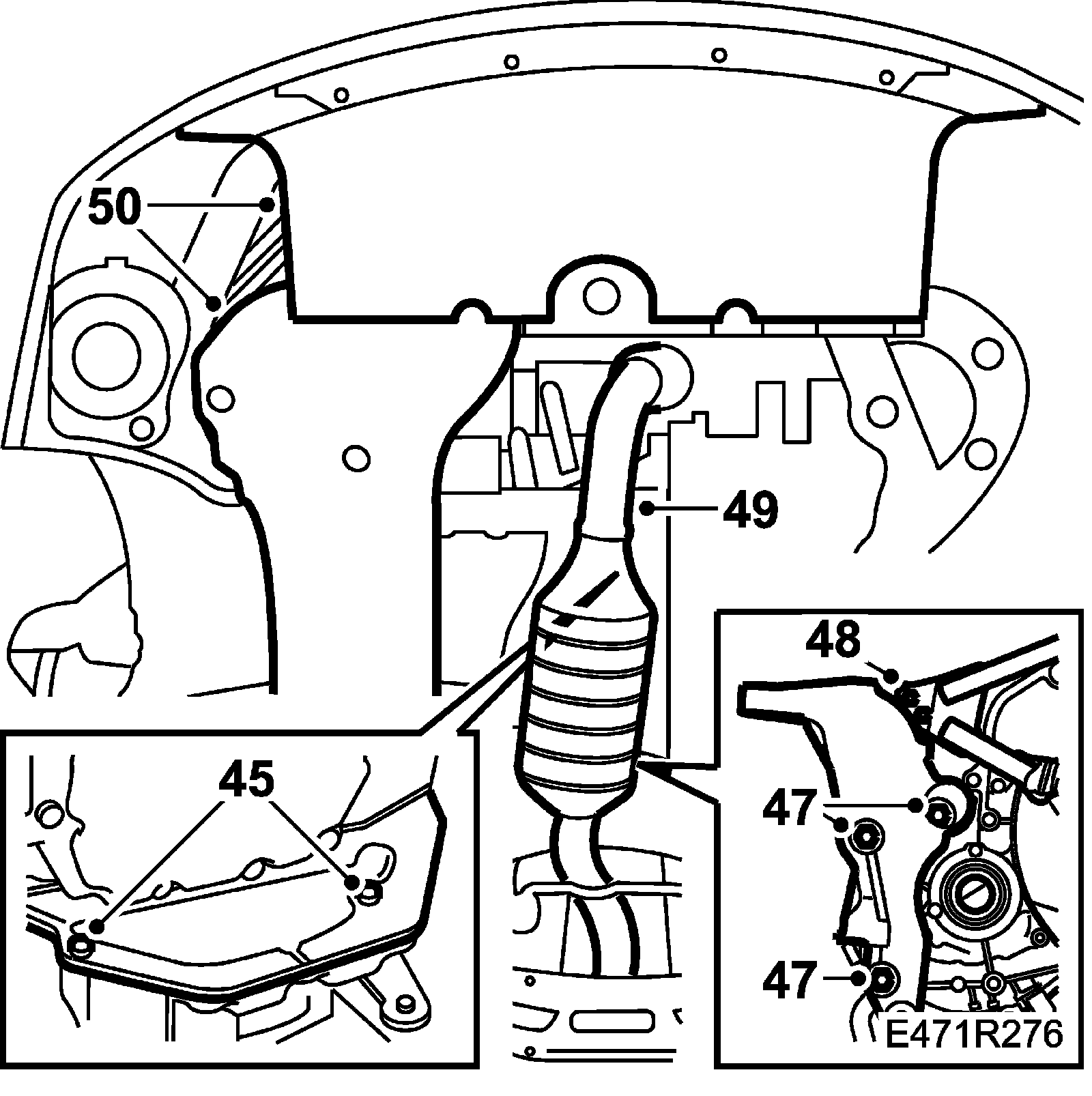 50
49
48
45
47
47
E471R276