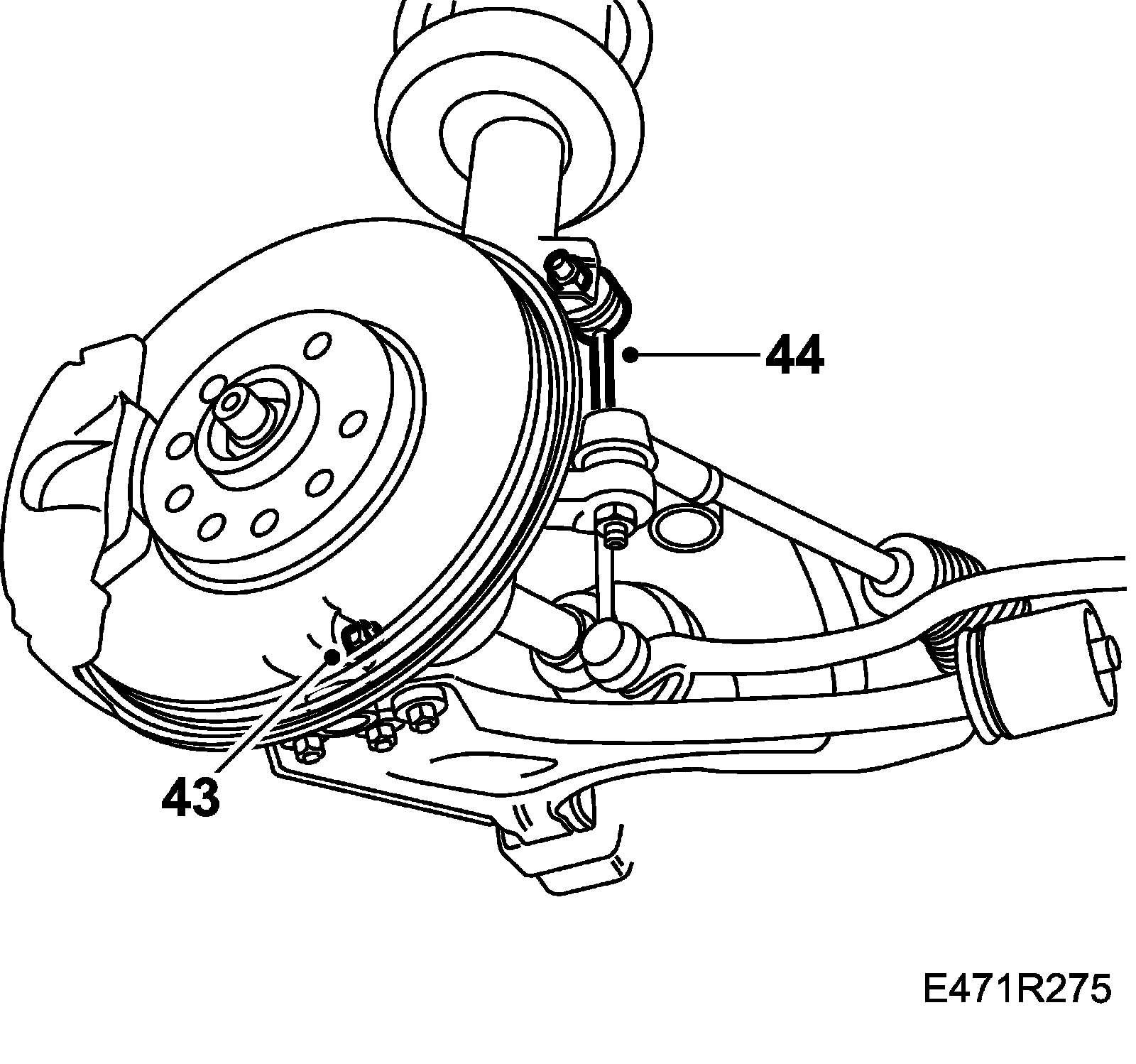 44

43

E471R275