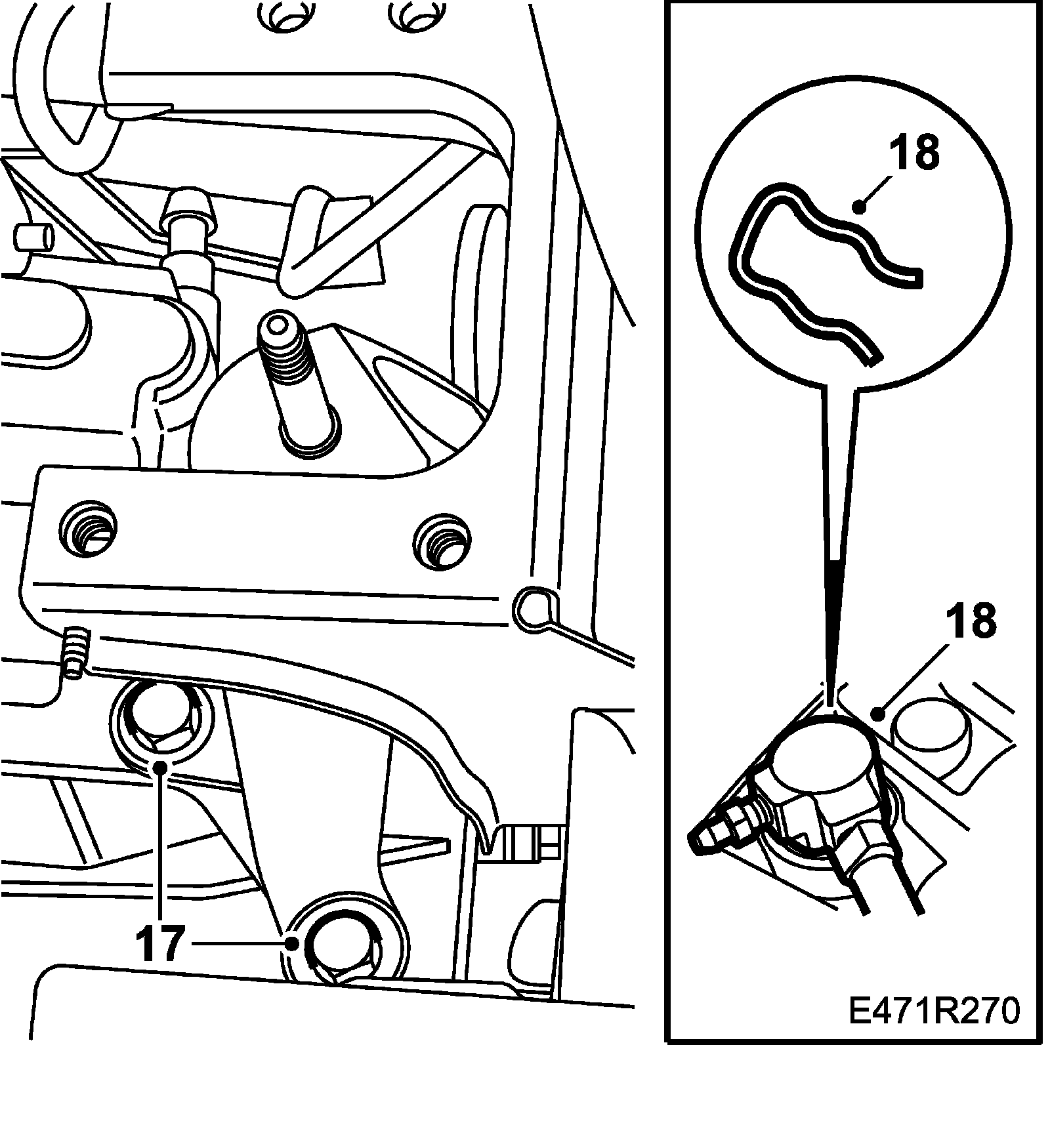 17

18

18

E471R270