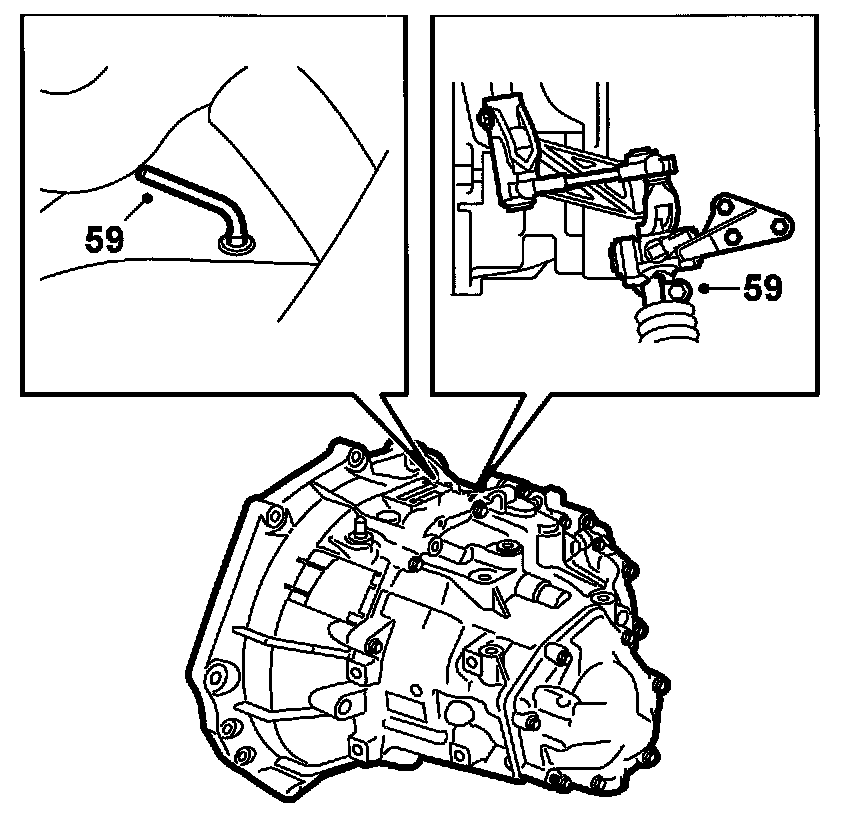 59

59