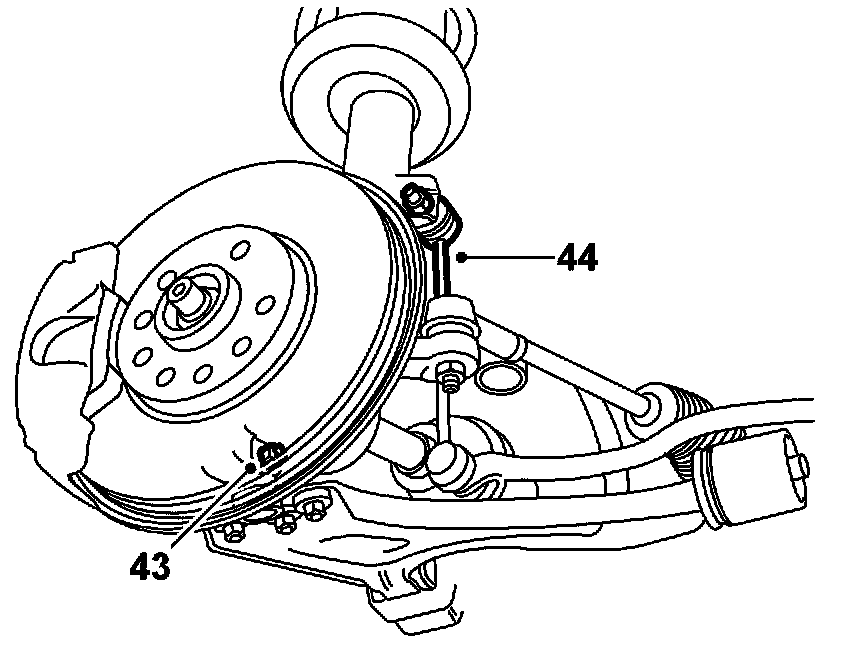 44

43