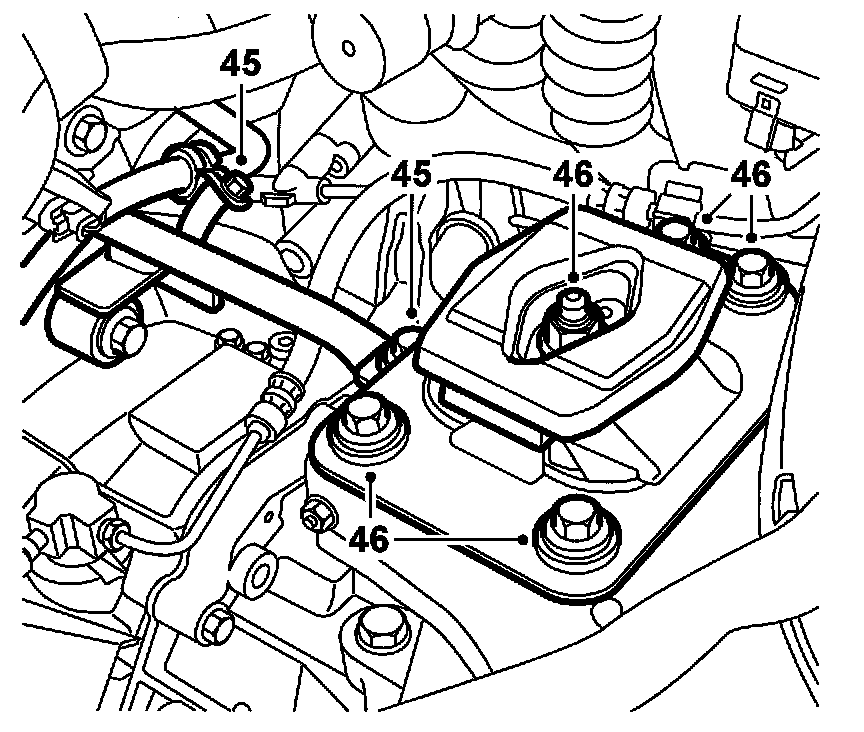 45
45
46
46
46