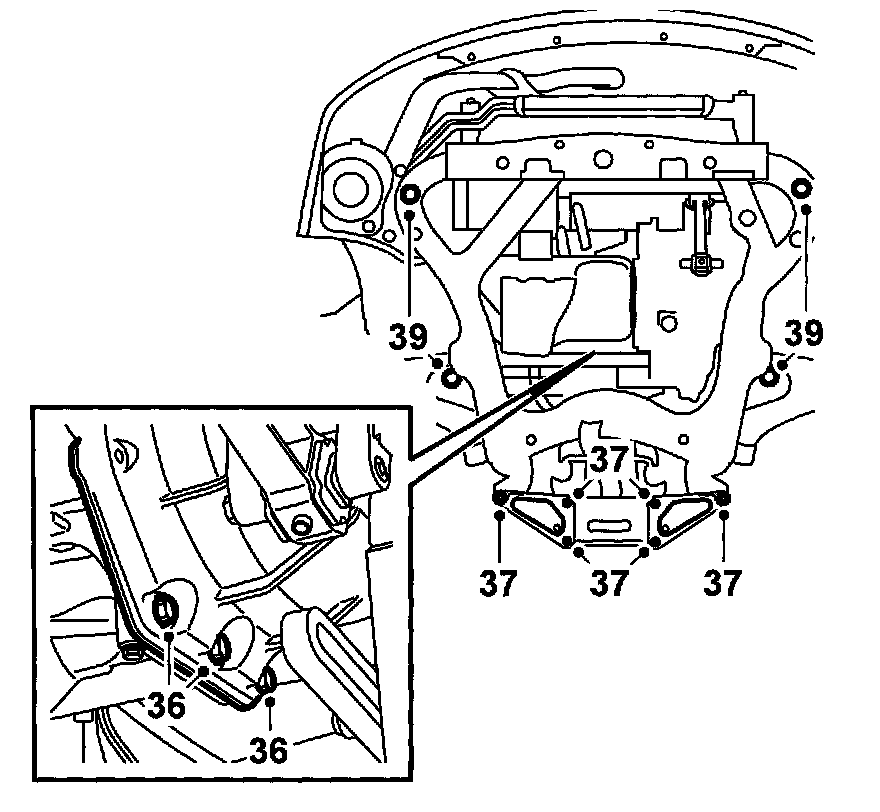 39
39
37
37
37
37
36
36