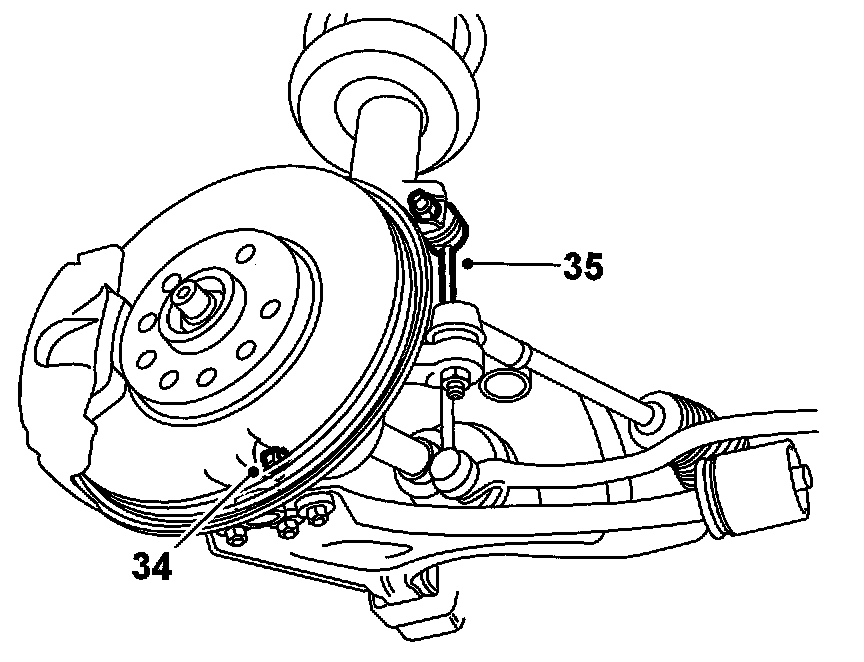 35

34