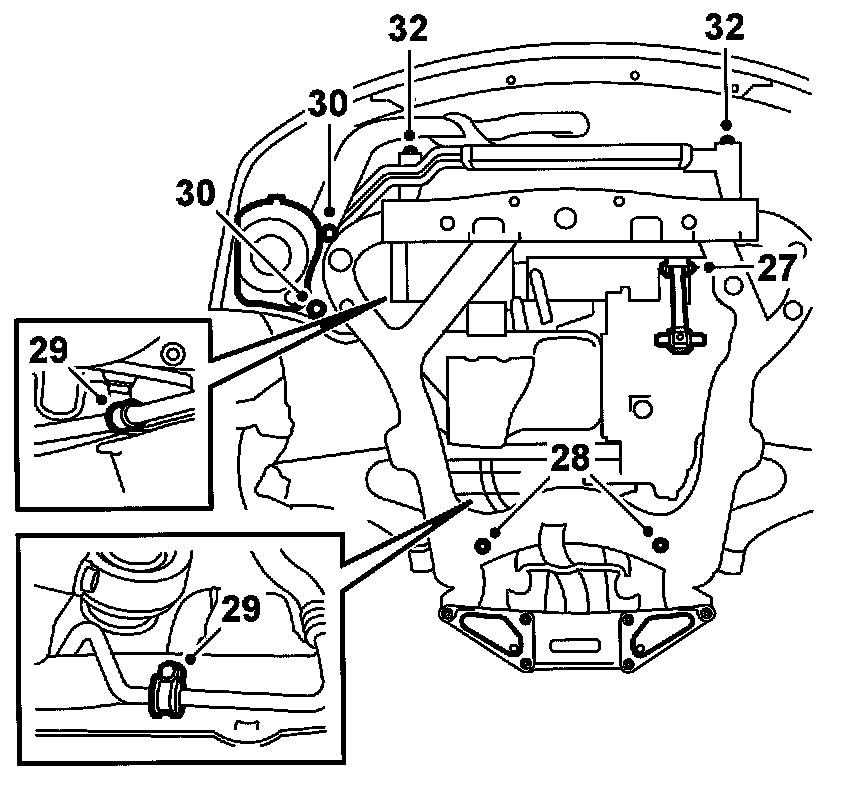 32
32
30
30
27
29
28
29