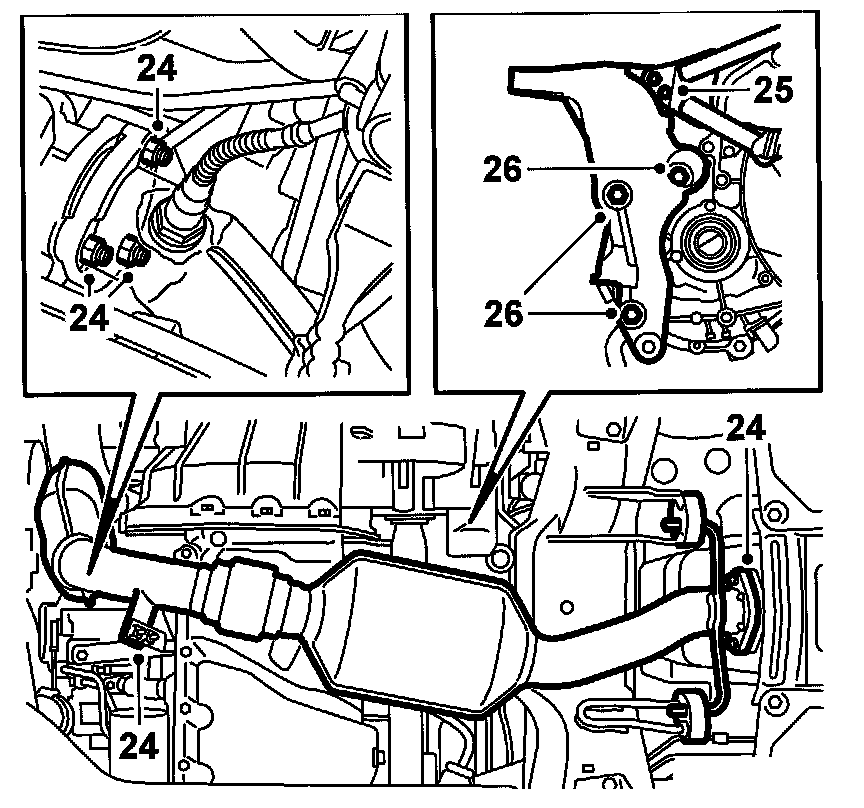 24
24
25
26
26
24
24