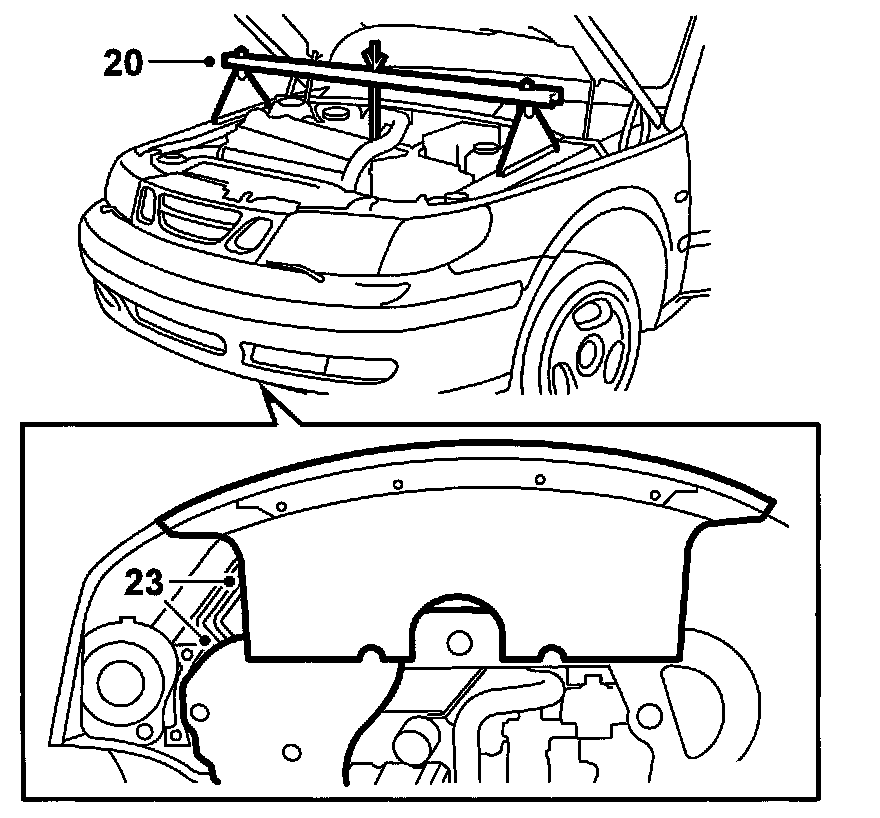 20

23