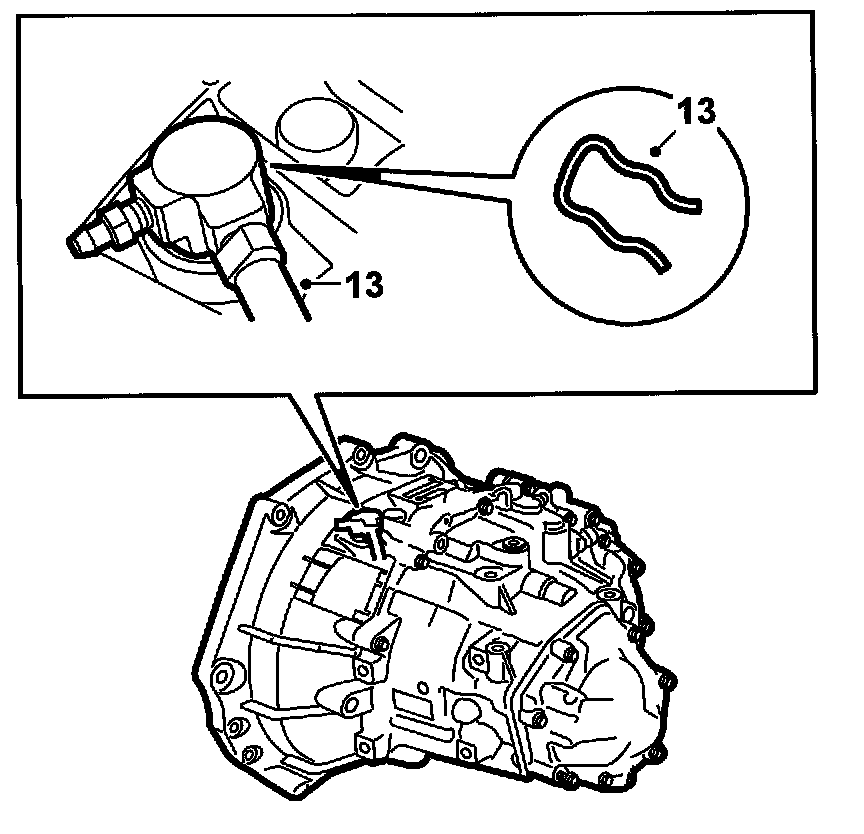 13

13